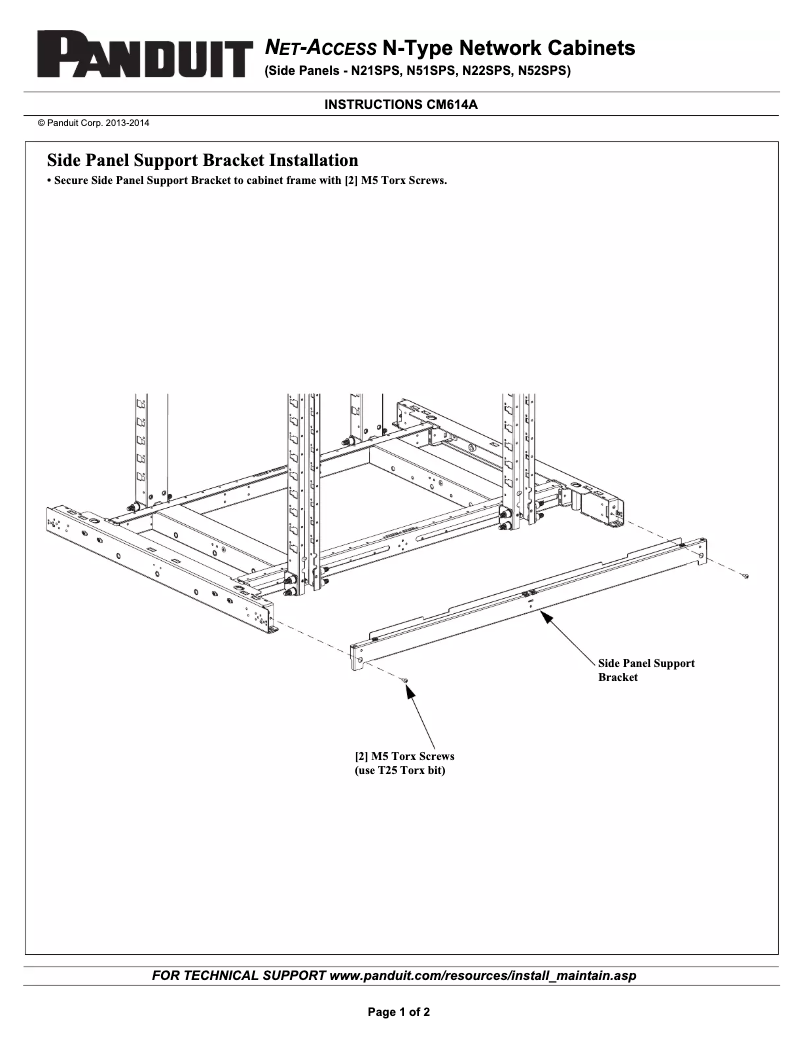 PANDUIT

NET-ACCESS N-Type Network Cabinets
(Side Panels - N21SPS, N51SPS, N22SPS, N52SPS)

INSTRUCTIONS CM614A

© Panduit Corp. 2013-2014

Side Panel Support Bracket Installation
• Secure Side Panel Support Bracket to cabinet frame with [2] M5 Torx Screws.

Side Panel Support Bracket

[2] M5 Torx Screws (use T25 Torx bit)

FOR TECHNICAL SUPPORT www.panduit.com/resources/install_maintain.asp

Page 1 of 2