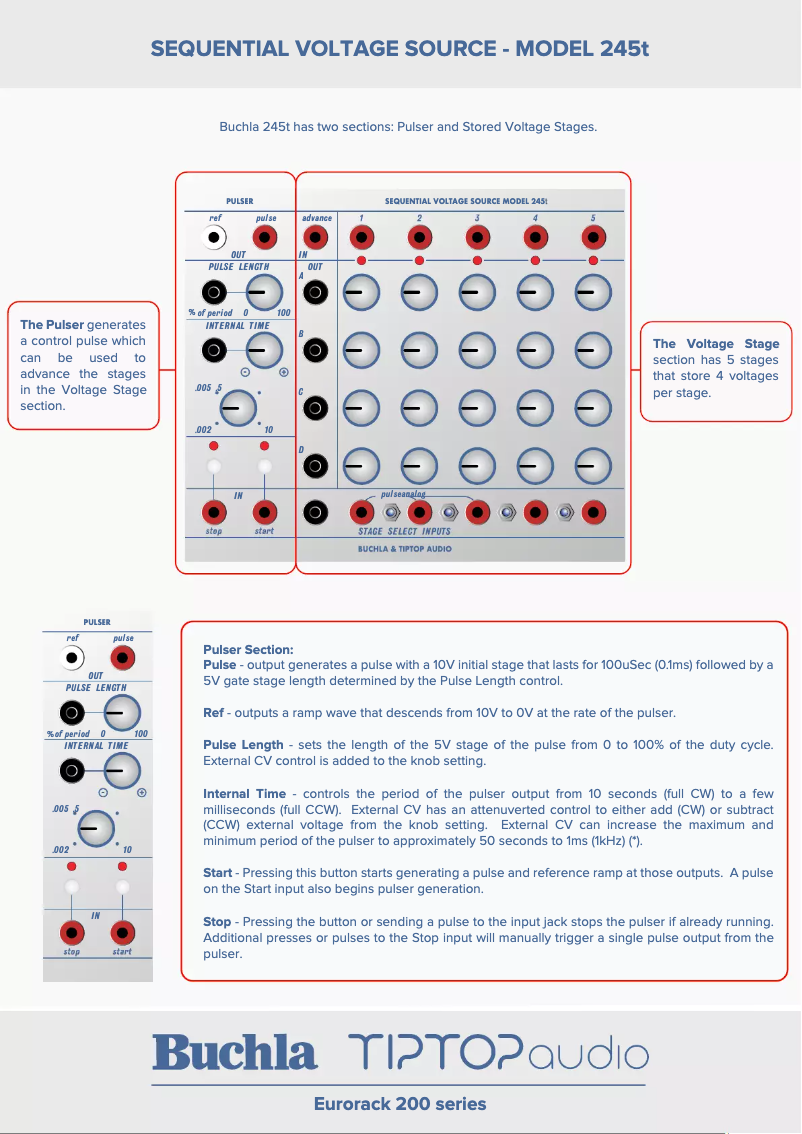 SEQUENTIAL VOLTAGE SOURCE - MODEL 245t

Buchla 245t has two sections: Pulser and Stored Voltage Stages.

The Pulser generates a control pulse which can be used to advance the stages in the Voltage Stage section.

PULSER
ref pulse
OUT
PULSE LENGTH
% of period 0 100
INTERNAL TIME
.005 .5
.002 10
IN
stop start

SEQUENTIAL VOLTAGE SOURCE MODEL 245t
advance 1 2 3 4 5
IN
OUT
A
B
C
D
pulse analog
STAGE SELECT INPUTS
BUCHLA & TIPTOP AUDIO

The Voltage Stage section has 5 stages that store 4 voltages per stage.

PULSER
ref pulse
OUT
PULSE LENGTH
% of period 0 100
INTERNAL TIME
.005 .5
.002 10
IN
stop start

Pulser Section:
Pulse - output generates a pulse with a 10V initial stage that lasts for 100uSec (0.1ms) followed by a 5V gate stage length determined by the Pulse Length control.

Ref - outputs a ramp wave that descends from 10V to 0V at the rate of the pulser.

Pulse Length - sets the length of the 5V stage of the pulse from 0 to 100% of the duty cycle. External CV control is added to the knob setting.

Internal Time - controls the period of the pulser output from 10 seconds (full CW) to a few milliseconds (full CCW). External CV has an attenuverted control to either add (CW) or subtract (CCW) external voltage from the knob setting. External CV can increase the maximum and minimum period of the pulser to approximately 50 seconds to 1ms (1kHz) (*).

Start - Pressing this button starts generating a pulse and reference ramp at those outputs. A pulse on the Start input also begins pulser generation.

Stop - Pressing the button or sending a pulse to the input jack stops the pulser if already running. Additional presses or pulses to the Stop input will manually trigger a single pulse output from the pulser.

Buchla TIPTOP audio
Eurorack 200 series