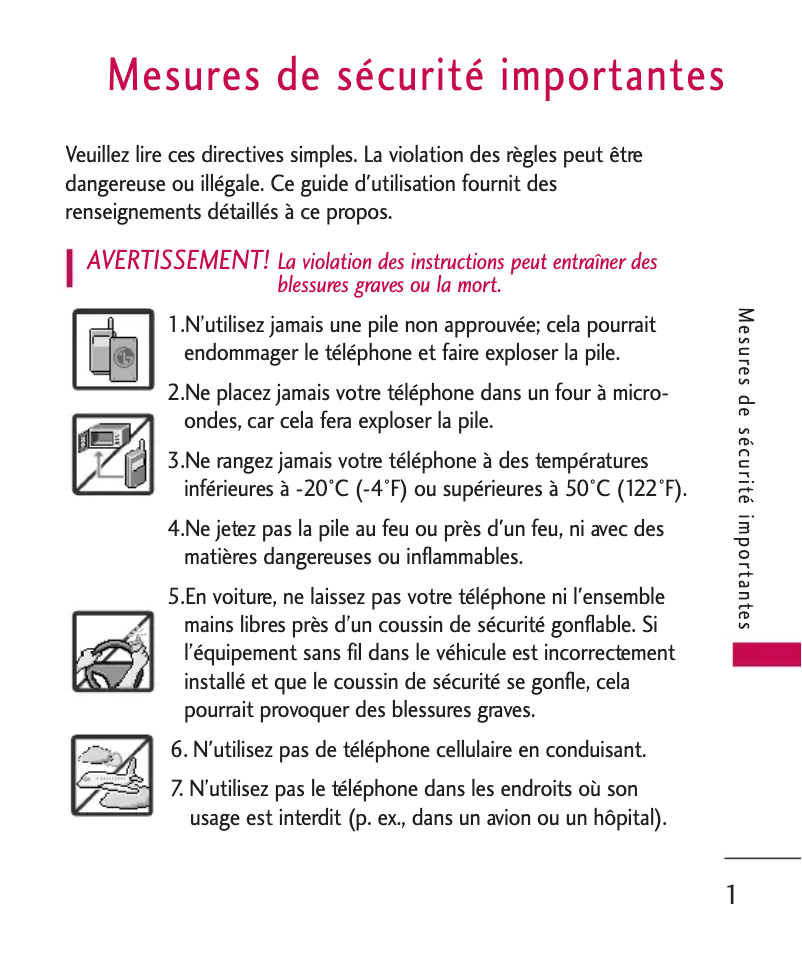 Mesures de sécurité importantes

Veuillez lire ces directives simples. La violation des règles peut être dangereuse ou illégale. Ce guide d'utilisation fournit des renseignements détaillés à ce propos.

AVERTISSEMENT! La violation des instructions peut entraîner des blessures graves ou la mort.

1.N'utilisez jamais une pile non approuvée; cela pourrait endommager le téléphone et faire exploser la pile.

2.Ne placez jamais votre téléphone dans un four à micro-ondes, car cela fera exploser la pile.

3.Ne rangez jamais votre téléphone à des températures inférieures à -20°C (-4°F) ou supérieures à 50°C (122°F).

4.Ne jetez pas la pile au feu ou près d'un feu, ni avec des matières dangereuses ou inflammables.

5.En voiture, ne laissez pas votre téléphone ni l'ensemble mains libres près d'un coussin de sécurité gonflable. Si l'équipement sans fil dans le véhicule est incorrectement installé et que le coussin de sécurité se gonfle, cela pourrait provoquer des blessures graves.

6. N'utilisez pas de téléphone cellulaire en conduisant.

7. N'utilisez pas le téléphone dans les endroits où son usage est interdit (p. ex., dans un avion ou un hôpital).

Mesures de sécurité importantes

1