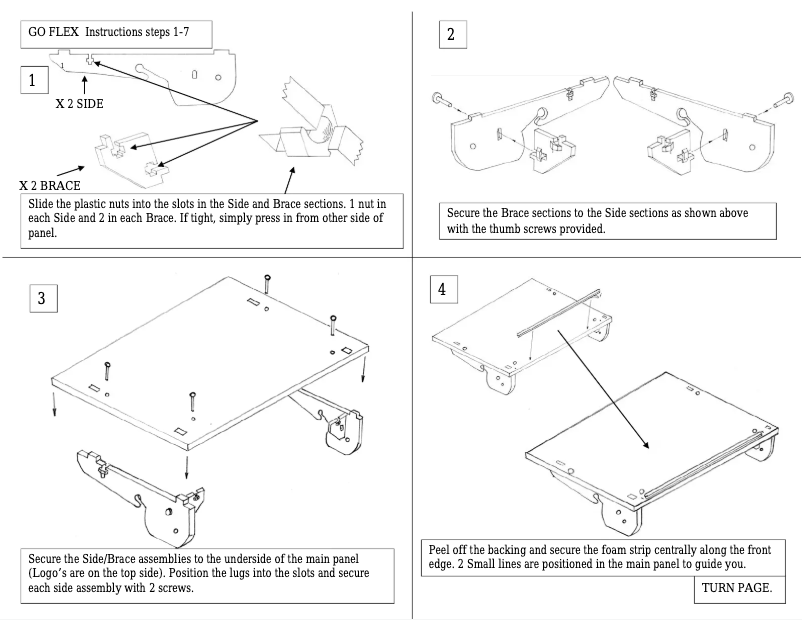 GO FLEX Instructions steps 1-7

1

X 2 SIDE

X 2 BRACE

Slide the plastic nuts into the slots in the Side and Brace sections. 1 nut in each Side and 2 in each Brace. If tight, simply press in from other side of panel.

2

Secure the Brace sections to the Side sections as shown above with the thumb screws provided.

3

Secure the Side/Brace assemblies to the underside of the main panel (Logo's are on the top side). Position the lugs into the slots and secure each side assembly with 2 screws.

4

Peel off the backing and secure the foam strip centrally along the front edge. 2 Small lines are positioned in the main panel to guide you.

TURN PAGE.