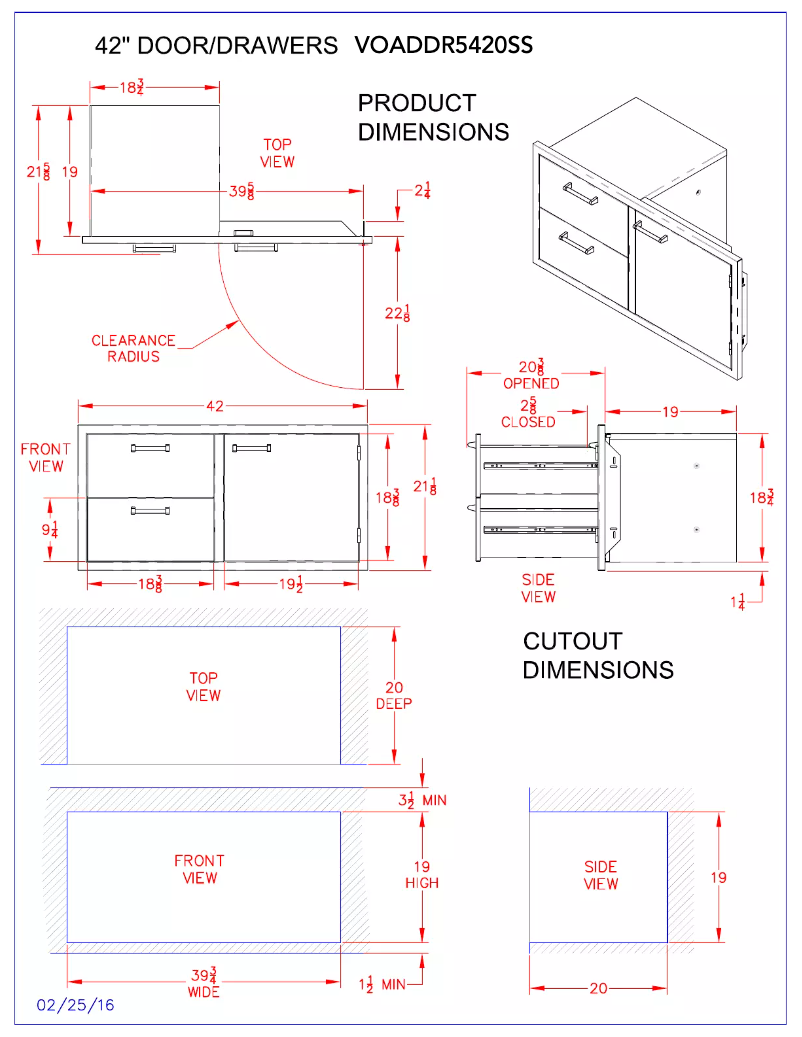 42" DOOR/DRAWERS VOADDR5420SS

PRODUCT DIMENSIONS

$18\frac{3}{4}$

$21\frac{5}{8}$

19

TOP VIEW

$39\frac{5}{8}$

$2\frac{1}{4}$

$22\frac{1}{8}$

CLEARANCE RADIUS

42

FRONT VIEW

$9\frac{1}{4}$

$18\frac{3}{8}$

$21\frac{1}{8}$

$18\frac{3}{8}$

$19\frac{1}{2}$

$20\frac{3}{8}$ OPENED

$2\frac{5}{8}$ CLOSED

19

$18\frac{3}{4}$

SIDE VIEW

$1\frac{1}{4}$

CUTOUT DIMENSIONS

TOP VIEW

20 DEEP

$3\frac{1}{2}$ MIN

FRONT VIEW

19 HIGH

$39\frac{3}{4}$ WIDE

$1\frac{1}{2}$ MIN

SIDE VIEW

19

20

02/25/16