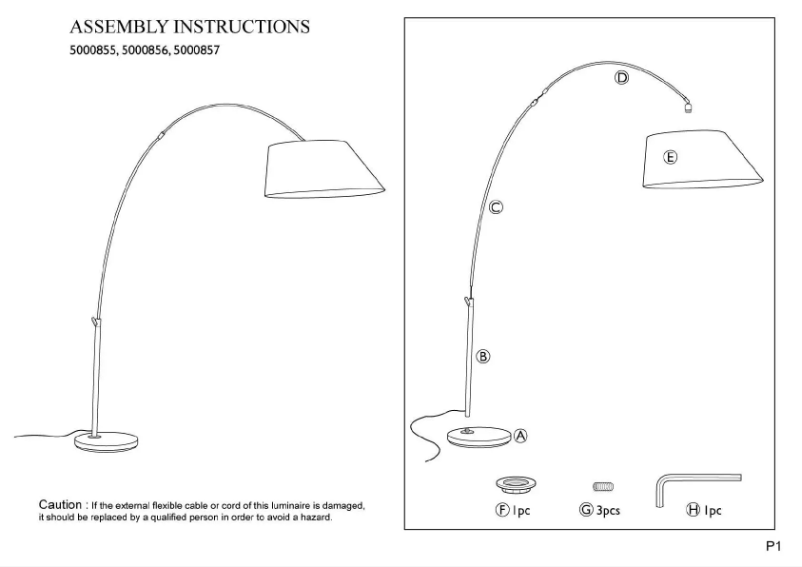 ASSEMBLY INSTRUCTIONS
5000855, 5000856, 5000857

Caution : If the external flexible cable or cord of this luminaire is damaged, it should be replaced by a qualified person in order to avoid a hazard.

D
E
C
B
A

F 1pc
G 3pcs
H 1pc

P1