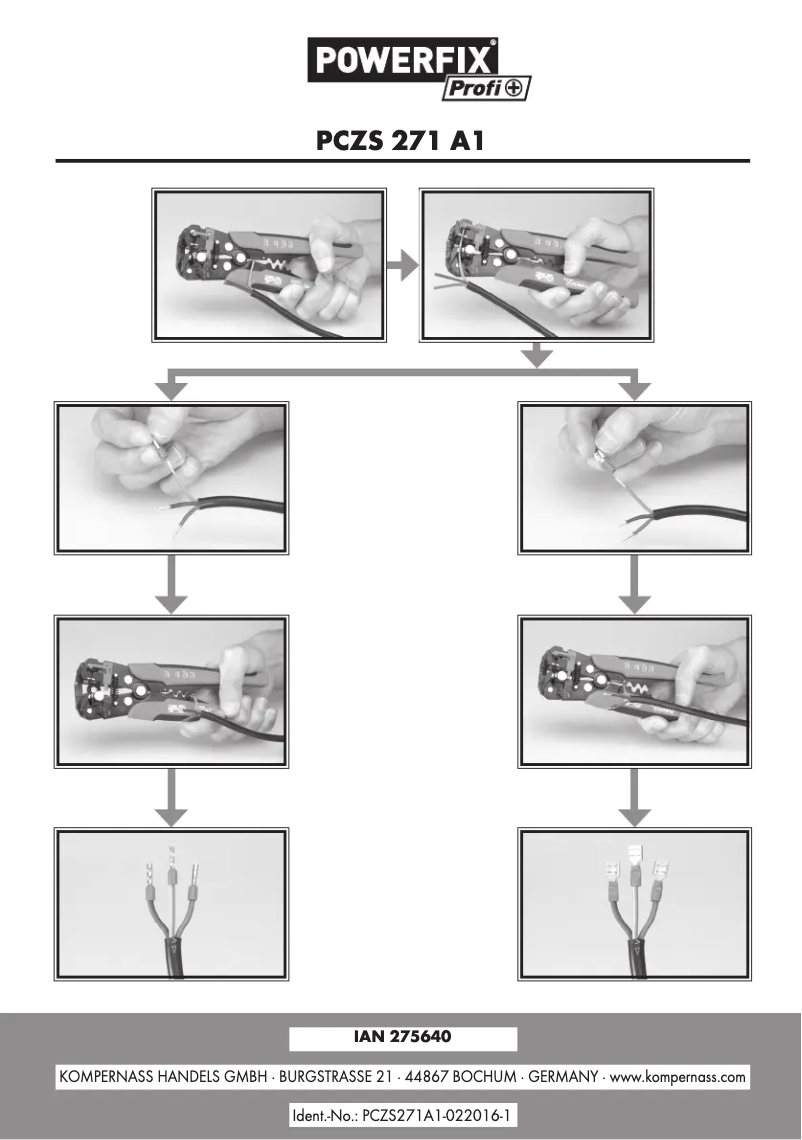 POWERFIX®
Profi +

PCZS 271 A1

IAN 275640

KOMPERNASS HANDELS GMBH · BURGSTRASSE 21 · 44867 BOCHUM · GERMANY · www.kompernass.com

Ident.-No.: PCZS271A1-022016-1