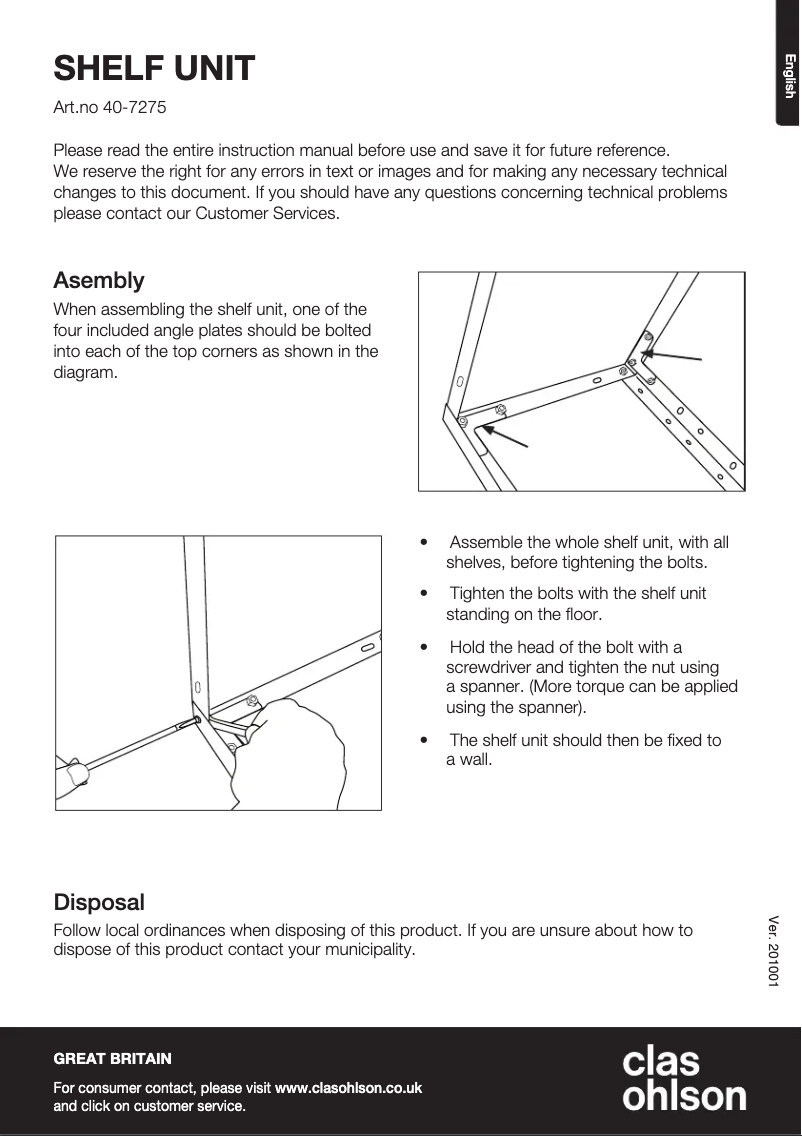 English

SHELF UNIT

Art.no 40-7275

Please read the entire instruction manual before use and save it for future reference. We reserve the right for any errors in text or images and for making any necessary technical changes to this document. If you should have any questions concerning technical problems please contact our Customer Services.

Asembly

When assembling the shelf unit, one of the four included angle plates should be bolted into each of the top corners as shown in the diagram.

• Assemble the whole shelf unit, with all shelves, before tightening the bolts.

• Tighten the bolts with the shelf unit standing on the floor.

• Hold the head of the bolt with a screwdriver and tighten the nut using a spanner. (More torque can be applied using the spanner).

• The shelf unit should then be fixed to a wall.

Disposal

Follow local ordinances when disposing of this product. If you are unsure about how to dispose of this product contact your municipality.

Ver. 201001

GREAT BRITAIN

For consumer contact, please visit www.clasohlson.co.uk and click on customer service.

clas ohlson