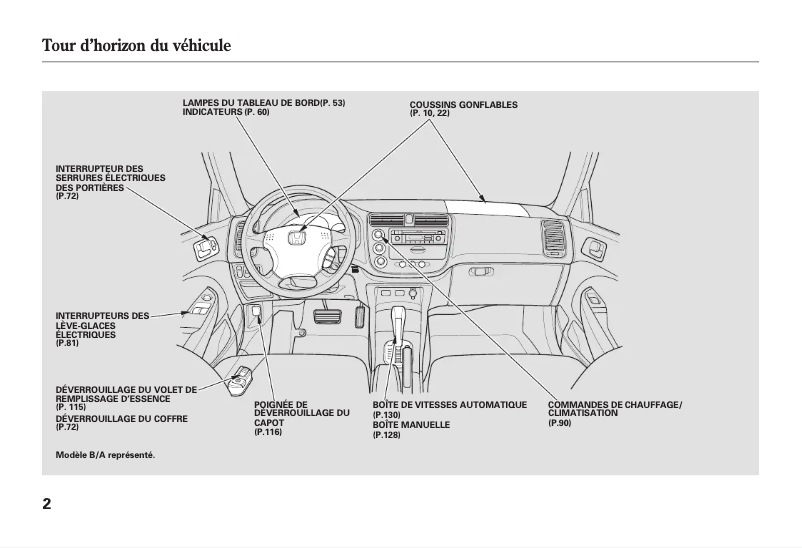 Tour d'horizon du véhicule

LAMPES DU TABLEAU DE BORD(P. 53)
INDICATEURS (P. 60)

COUSSINS GONFLABLES
(P. 10, 22)

INTERRUPTEUR DES SERRURES ÉLECTRIQUES DES PORTIÈRES
(P.72)

INTERRUPTEURS DES LÈVE-GLACES ÉLECTRIQUES
(P.81)

DÉVERROUILLAGE DU VOLET DE REMPLISSAGE D'ESSENCE
(P. 115)
DÉVERROUILLAGE DU COFFRE
(P.72)

POIGNÉE DE DÉVERROUILLAGE DU CAPOT
(P.116)

BOÎTE DE VITESSES AUTOMATIQUE
(P.130)
BOÎTE MANUELLE
(P.128)

COMMANDES DE CHAUFFAGE/ CLIMATISATION
(P.90)

Modèle B/A représenté.

2