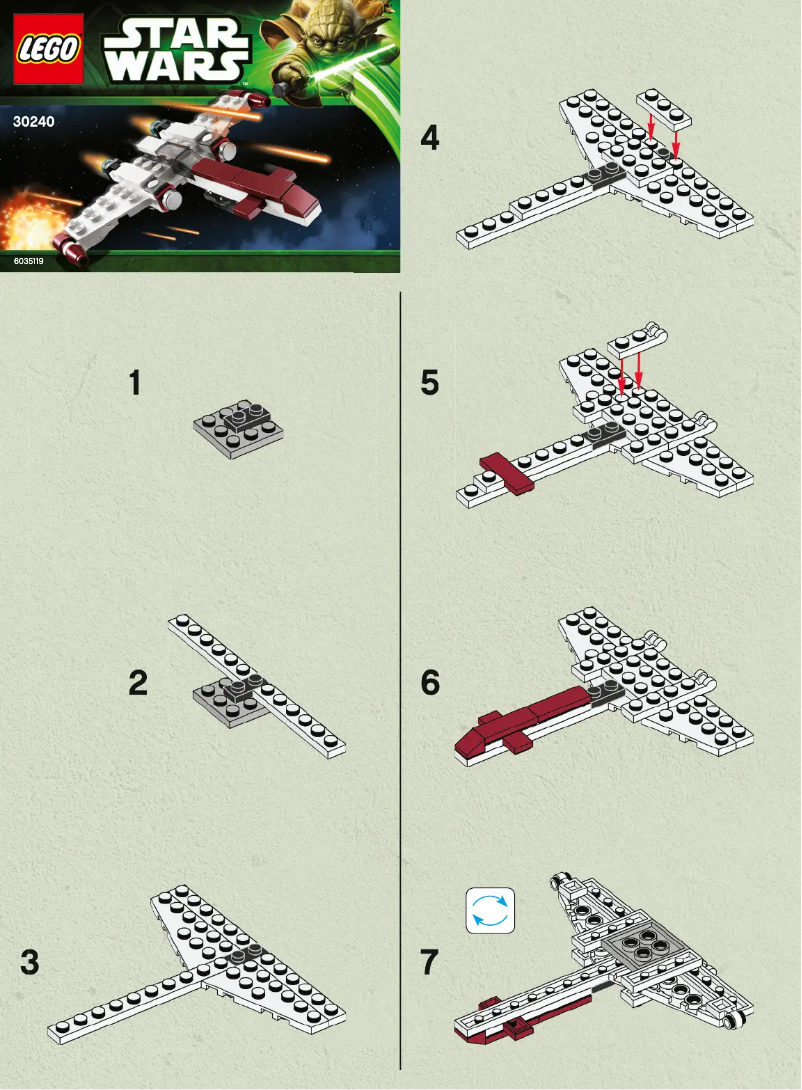 LEGO STAR WARS
30240
6035119

1

2

3

4

5

6

7