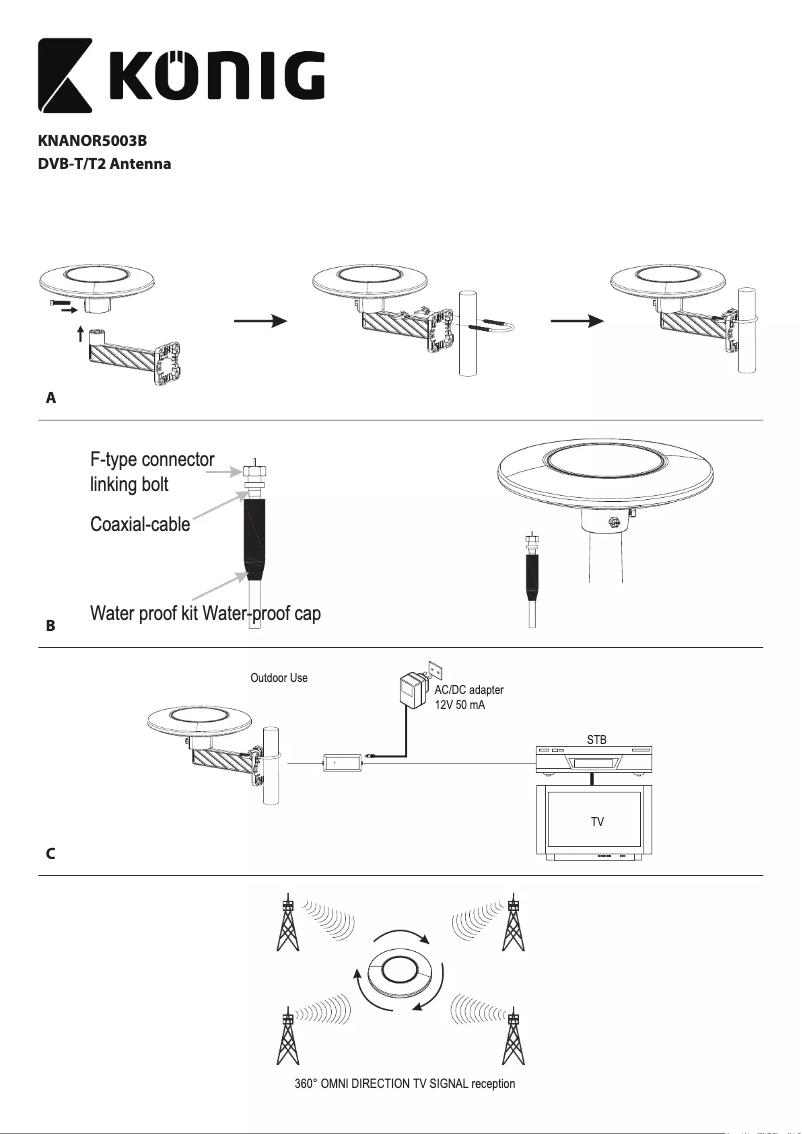 KÖNIG

KNANOR5003B
DVB-T/T2 Antenna

A

F-type connector linking bolt

Coaxial-cable

Water proof kit Water-proof cap

B

Outdoor Use

AC/DC adapter
12V 50 mA

STB

TV

C

360° OMNI DIRECTION TV SIGNAL reception