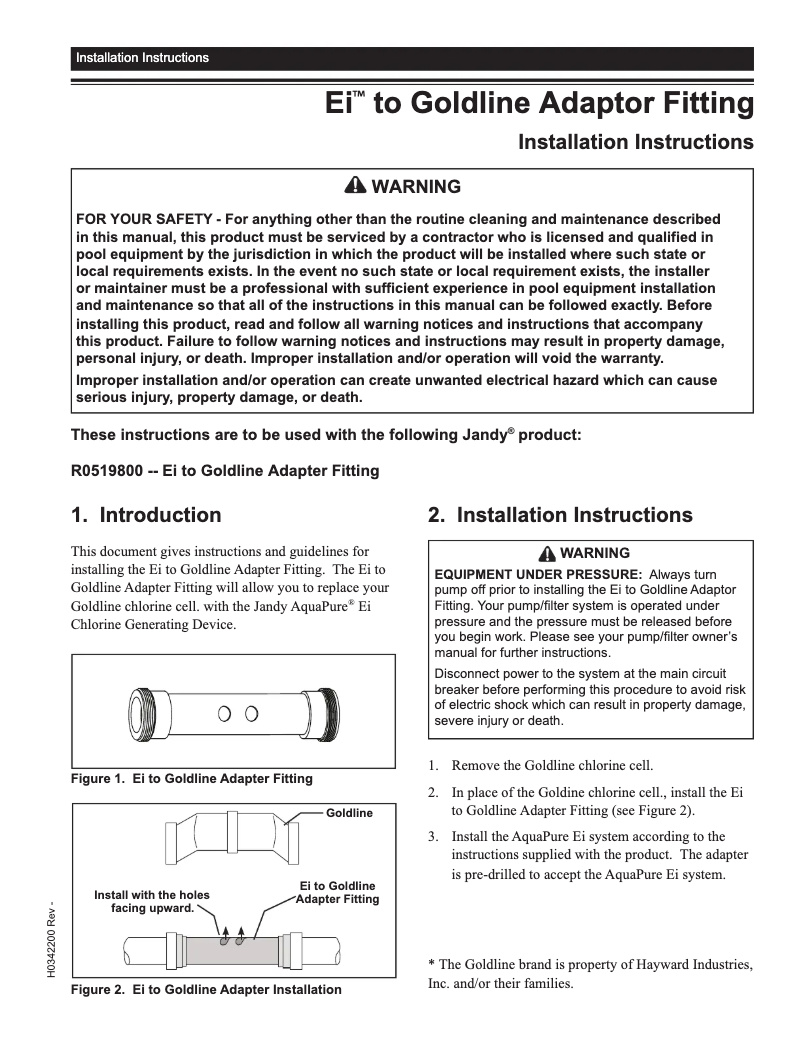 Installation Instructions

Ei™ to Goldline Adaptor Fitting

Installation Instructions

WARNING

FOR YOUR SAFETY - For anything other than the routine cleaning and maintenance described in this manual, this product must be serviced by a contractor who is licensed and qualified in pool equipment by the jurisdiction in which the product will be installed where such state or local requirements exists. In the event no such state or local requirement exists, the installer or maintainer must be a professional with sufficient experience in pool equipment installation and maintenance so that all of the instructions in this manual can be followed exactly. Before installing this product, read and follow all warning notices and instructions that accompany this product. Failure to follow warning notices and instructions may result in property damage, personal injury, or death. Improper installation and/or operation will void the warranty.

Improper installation and/or operation can create unwanted electrical hazard which can cause serious injury, property damage, or death.

These instructions are to be used with the following Jandy® product:

R0519800 -- Ei to Goldline Adapter Fitting

1. Introduction

This document gives instructions and guidelines for installing the Ei to Goldline Adapter Fitting. The Ei to Goldline Adapter Fitting will allow you to replace your Goldline chlorine cell. with the Jandy AquaPure® Ei Chlorine Generating Device.

Figure 1. Ei to Goldline Adapter Fitting

Goldline

Install with the holes facing upward.

Ei to Goldline Adapter Fitting

Figure 2. Ei to Goldline Adapter Installation

H0342200 Rev -

2. Installation Instructions

WARNING

EQUIPMENT UNDER PRESSURE: Always turn pump off prior to installing the Ei to Goldline Adaptor Fitting. Your pump/filter system is operated under pressure and the pressure must be released before you begin work. Please see your pump/filter owner's manual for further instructions.

Disconnect power to the system at the main circuit breaker before performing this procedure to avoid risk of electric shock which can result in property damage, severe injury or death.

1. Remove the Goldline chlorine cell.

2. In place of the Goldine chlorine cell., install the Ei to Goldline Adapter Fitting (see Figure 2).

3. Install the AquaPure Ei system according to the instructions supplied with the product. The adapter is pre-drilled to accept the AquaPure Ei system.

* The Goldline brand is property of Hayward Industries, Inc. and/or their families.