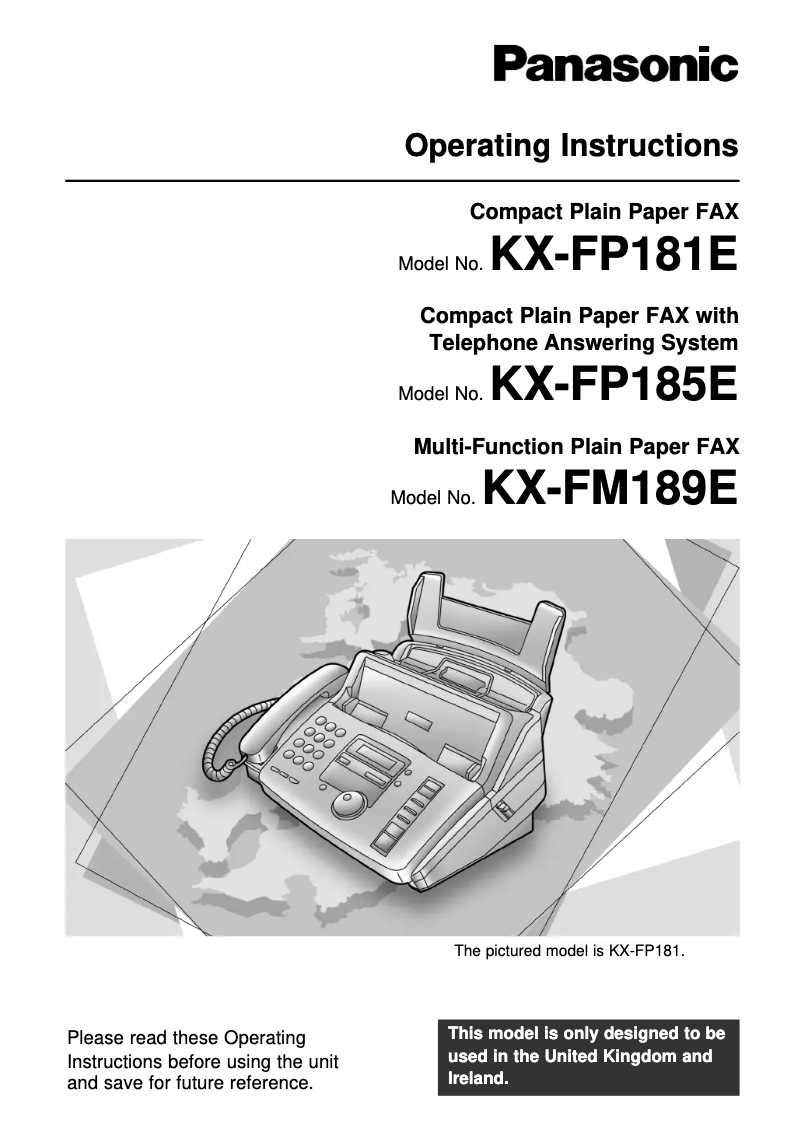 Panasonic

Operating Instructions

Compact Plain Paper FAX

Model No. KX-FP181E

Compact Plain Paper FAX with Telephone Answering System

Model No. KX-FP185E

Multi-Function Plain Paper FAX

Model No. KX-FM189E

The pictured model is KX-FP181.

Please read these Operating Instructions before using the unit and save for future reference.

This model is only designed to be used in the United Kingdom and Ireland.