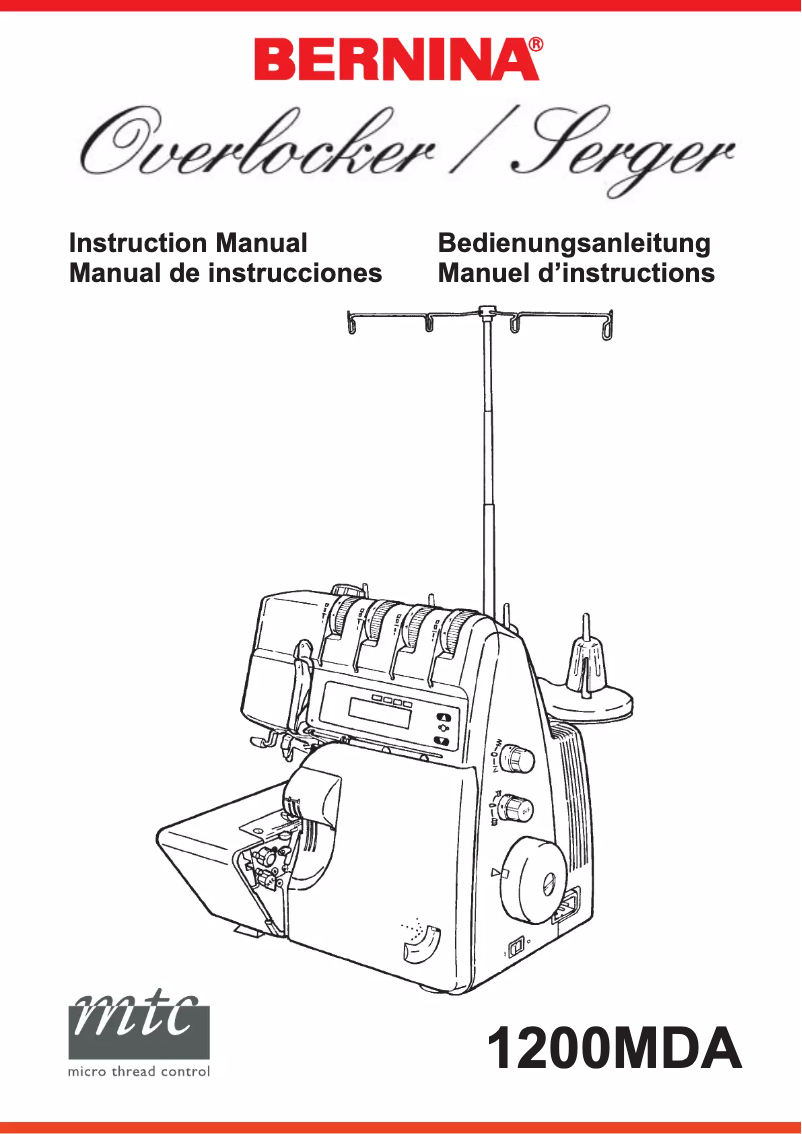 BERNINA®

Overlocker / Serger

Instruction Manual
Manual de instrucciones

Bedienungsanleitung
Manuel d'instructions

mtc
micro thread control

1200MDA