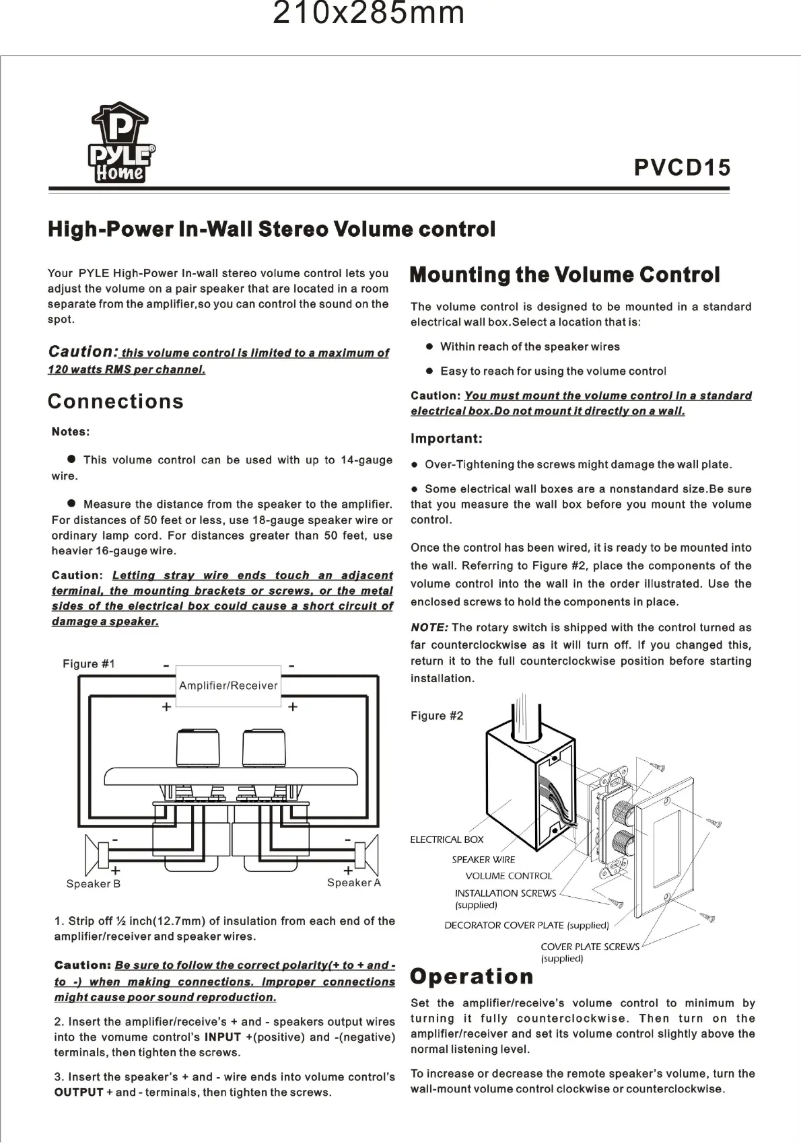 210x285mm

PYLE Home

PVCD15

High-Power In-Wall Stereo Volume control

Your PYLE High-Power In-wall stereo volume control lets you adjust the volume on a pair speaker that are located in a room separate from the amplifier,so you can control the sound on the spot.

Caution: this volume control is limited to a maximum of 120 watts RMS per channel.

Connections

Notes:

● This volume control can be used with up to 14-gauge wire.

● Measure the distance from the speaker to the amplifier. For distances of 50 feet or less, use 18-gauge speaker wire or ordinary lamp cord. For distances greater than 50 feet, use heavier 16-gauge wire.

Caution: Letting stray wire ends touch an adjacent terminal, the mounting brackets or screws, or the metal sides of the electrical box could cause a short circuit of damage a speaker.

Figure #1

Amplifier/Receiver

- -
+ +
- -
+ +
Speaker B
Speaker A

1. Strip off ½ inch(12.7mm) of insulation from each end of the amplifier/receiver and speaker wires.

Caution: Be sure to follow the correct polarity(+ to + and - to -) when making connections. Improper connections might cause poor sound reproduction.

2. Insert the amplifier/receive's + and - speakers output wires into the vomume control's INPUT +(positive) and -(negative) terminals, then tighten the screws.

3. Insert the speaker's + and - wire ends into volume control's OUTPUT + and - terminals, then tighten the screws.

Mounting the Volume Control

The volume control is designed to be mounted in a standard electrical wall box.Select a location that is:

● Within reach of the speaker wires

● Easy to reach for using the volume control

Caution: You must mount the volume control in a standard electrical box.Do not mount it directly on a wall.

Important:

● Over-Tightening the screws might damage the wall plate.

● Some electrical wall boxes are a nonstandard size.Be sure that you measure the wall box before you mount the volume control.

Once the control has been wired, it is ready to be mounted into the wall. Referring to Figure #2, place the components of the volume control into the wall in the order illustrated. Use the enclosed screws to hold the components in place.

NOTE: The rotary switch is shipped with the control turned as far counterclockwise as it will turn off. If you changed this, return it to the full counterclockwise position before starting installation.

Figure #2

ELECTRICAL BOX
SPEAKER WIRE
VOLUME CONTROL
INSTALLATION SCREWS (supplied)
DECORATOR COVER PLATE (supplied)
COVER PLATE SCREWS (supplied)

Operation

Set the amplifier/receive's volume control to minimum by turning it fully counterclockwise. Then turn on the amplifier/receiver and set its volume control slightly above the normal listening level.

To increase or decrease the remote speaker's volume, turn the wall-mount volume control clockwise or counterclockwise.