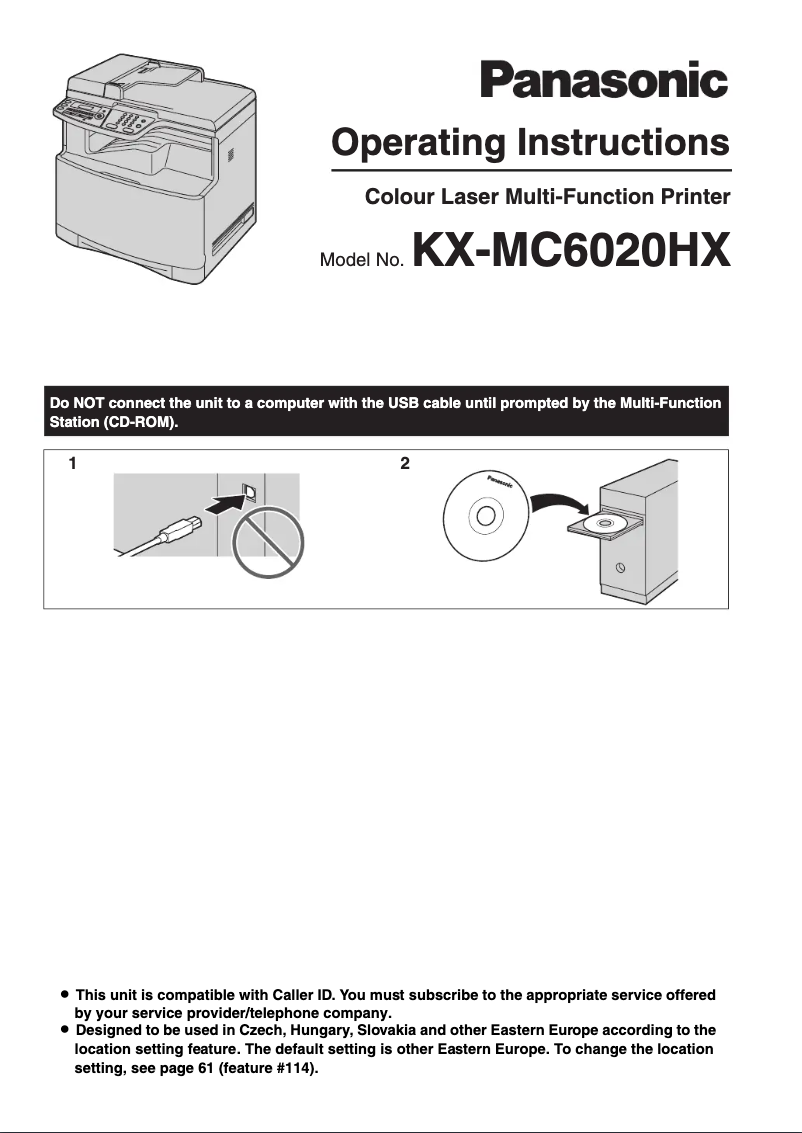 Panasonic

Operating Instructions

Colour Laser Multi-Function Printer

Model No. KX-MC6020HX

Do NOT connect the unit to a computer with the USB cable until prompted by the Multi-Function Station (CD-ROM).

1

2

Panasonic

● This unit is compatible with Caller ID. You must subscribe to the appropriate service offered by your service provider/telephone company.
● Designed to be used in Czech, Hungary, Slovakia and other Eastern Europe according to the location setting feature. The default setting is other Eastern Europe. To change the location setting, see page 61 (feature #114).