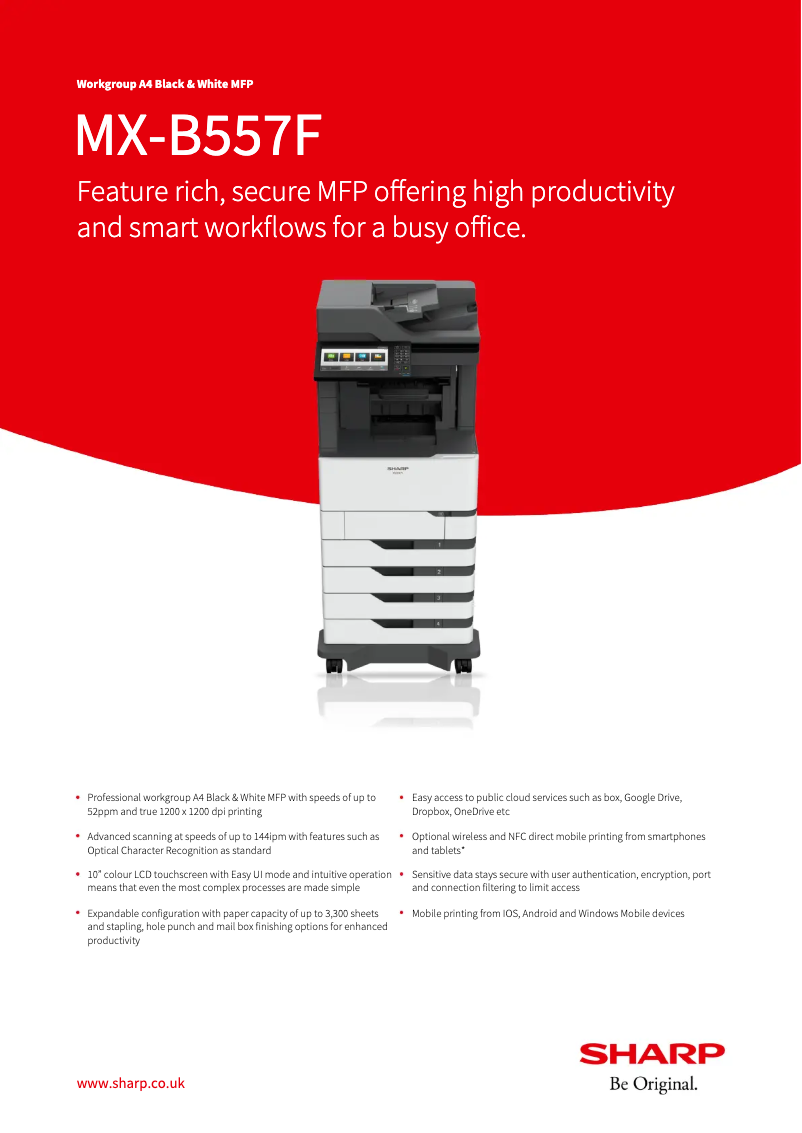 Workgroup A4 Black & White MFP

MX-B557F

Feature rich, secure MFP offering high productivity and smart workflows for a busy office.

SHARP

1
2
3
4

• Professional workgroup A4 Black & White MFP with speeds of up to 52ppm and true 1200 x 1200 dpi printing

• Advanced scanning at speeds of up to 144ipm with features such as Optical Character Recognition as standard

• 10" colour LCD touchscreen with Easy UI mode and intuitive operation means that even the most complex processes are made simple

• Expandable configuration with paper capacity of up to 3,300 sheets and stapling, hole punch and mail box finishing options for enhanced productivity

• Easy access to public cloud services such as box, Google Drive, Dropbox, OneDrive etc

• Optional wireless and NFC direct mobile printing from smartphones and tablets*

• Sensitive data stays secure with user authentication, encryption, port and connection filtering to limit access

• Mobile printing from IOS, Android and Windows Mobile devices

www.sharp.co.uk

SHARP
Be Original.