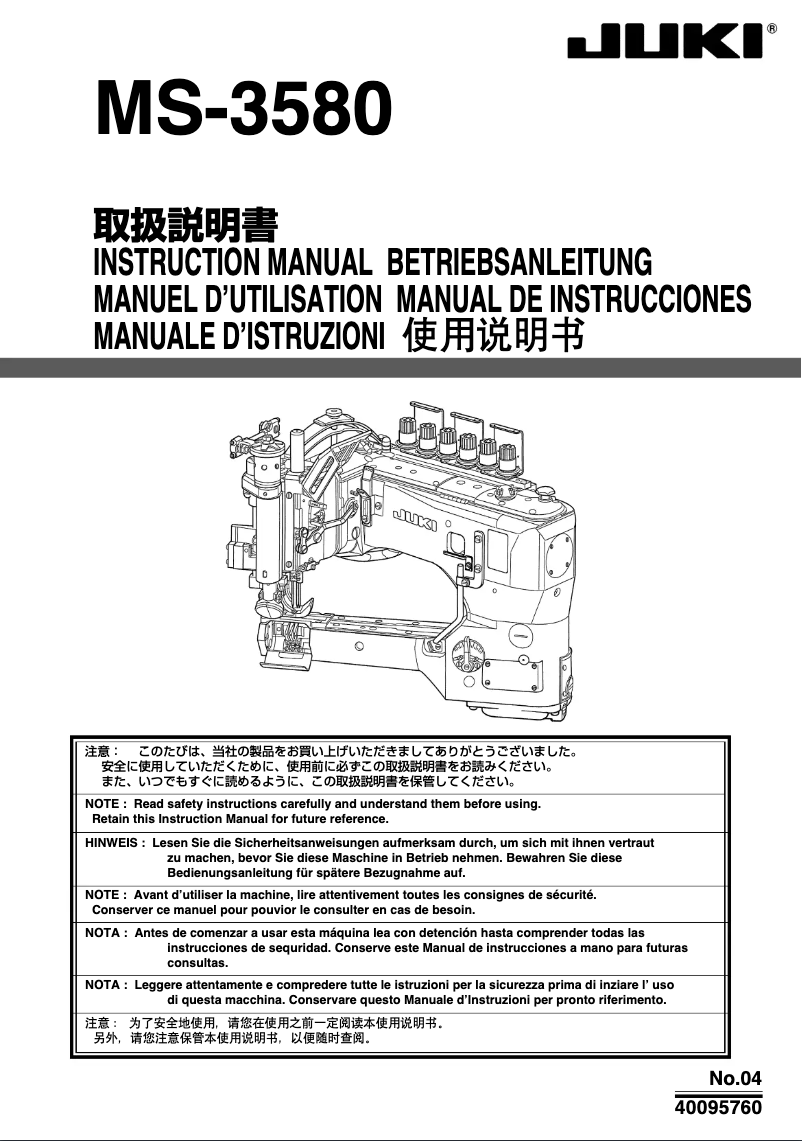 JUKI®

MS-3580

取扱説明書
INSTRUCTION MANUAL BETRIEBSANLEITUNG
MANUEL D'UTILISATION MANUAL DE INSTRUCCIONES
MANUALE D'ISTRUZIONI 使用说明书

JUKI

注意： このたびは、当社の製品をお買い上げいただきましてありがとうございました。
安全に使用していただくために、使用前に必ずこの取扱説明書をお読みください。
また、いつでもすぐに読めるように、この取扱説明書を保管してください。

NOTE : Read safety instructions carefully and understand them before using.
Retain this Instruction Manual for future reference.

HINWEIS : Lesen Sie die Sicherheitsanweisungen aufmerksam durch, um sich mit ihnen vertraut zu machen, bevor Sie diese Maschine in Betrieb nehmen. Bewahren Sie diese Bedienungsanleitung für spätere Bezugnahme auf.

NOTE : Avant d'utiliser la machine, lire attentivement toutes les consignes de sécurité.
Conserver ce manuel pour pouvior le consulter en cas de besoin.

NOTA : Antes de comenzar a usar esta máquina lea con detención hasta comprender todas las instrucciones de sequridad. Conserve este Manual de instrucciones a mano para futuras consultas.

NOTA : Leggere attentamente e compredere tutte le istruzioni per la sicurezza prima di inziare l' uso di questa macchina. Conservare questo Manuale d'Instruzioni per pronto riferimento.

注意： 为了安全地使用，请您在使用之前一定阅读本使用说明书。
另外，请您注意保管本使用说明书，以便随时查阅。

No.04
40095760