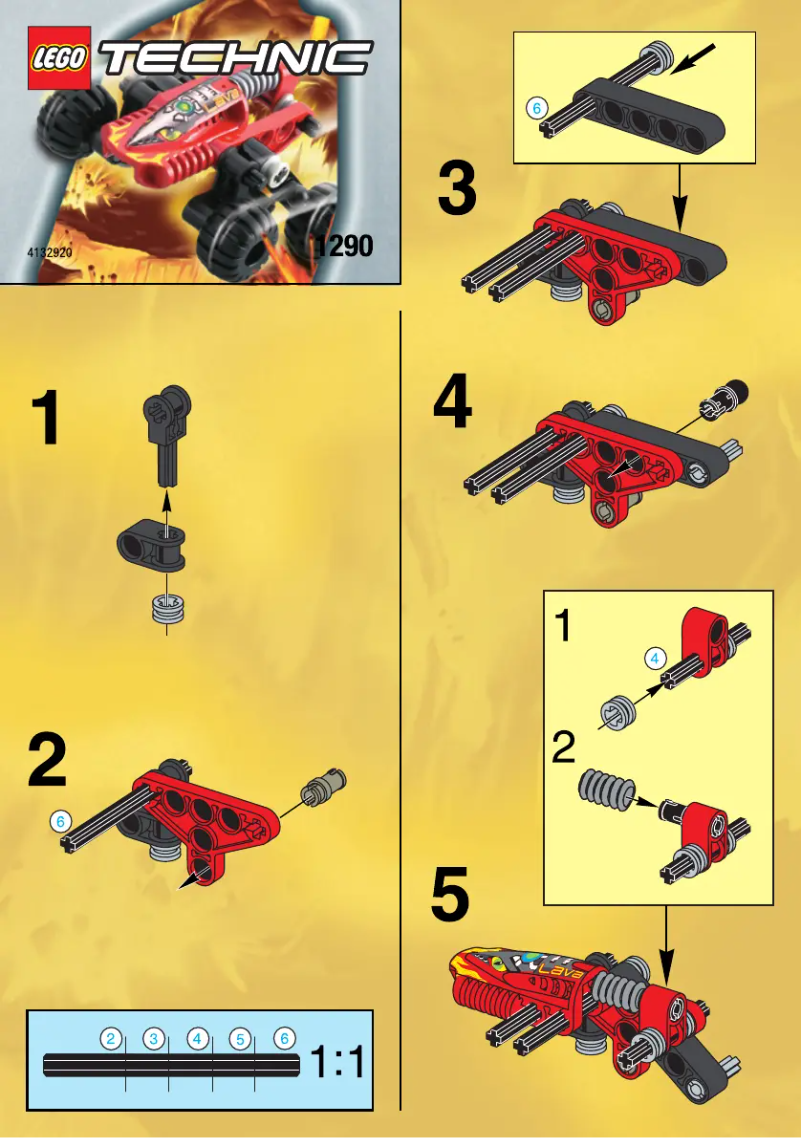 LEGO TECHNIC

Lava

4132920

1290

1

2

6

2 3 4 5 6

1:1

6

3

4

1

4

2

5

Lava