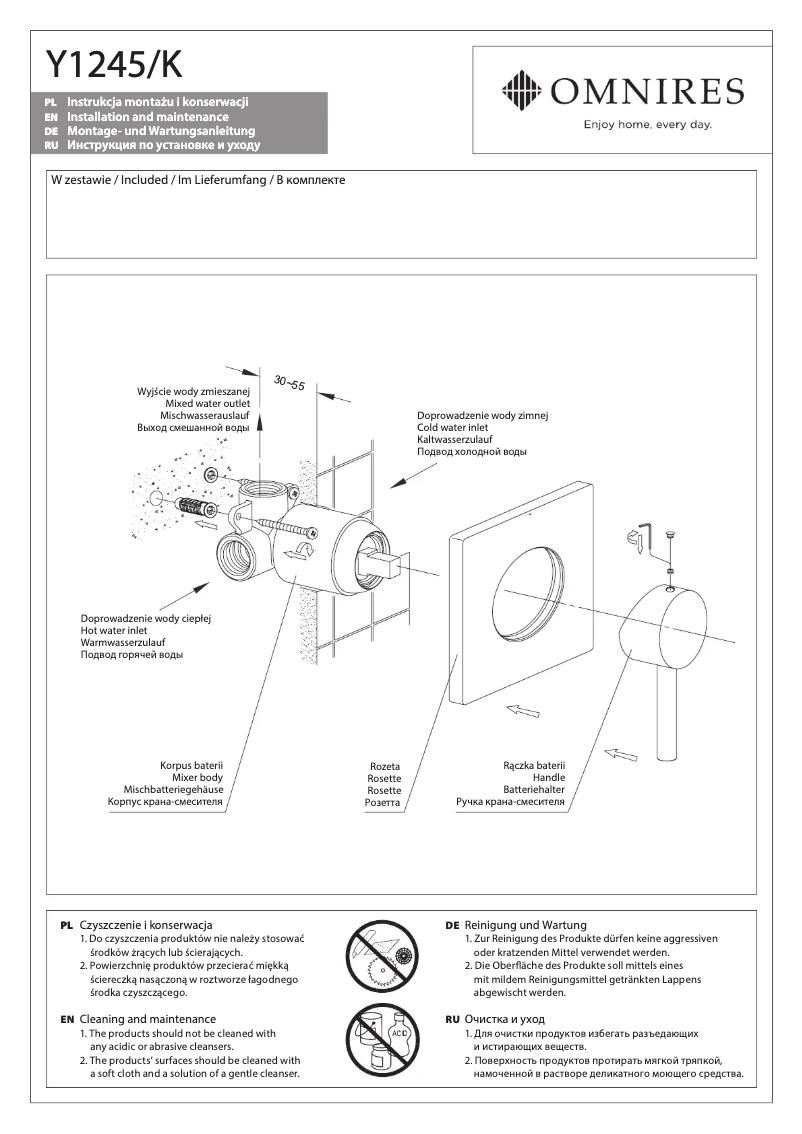 Y1245/K

PL Instrukcja montażu i konserwacji
EN Installation and maintenance
DE Montage- und Wartungsanleitung
RU Инструкция по установке и уходу

OMNIRES
Enjoy home, every day.

W zestawie / Included / Im Lieferumfang / В комплекте

30~55

Wyjście wody zmieszanej
Mixed water outlet
Mischwasserauslauf
Выход смешанной воды

Doprowadzenie wody zimnej
Cold water inlet
Kaltwasserzulauf
Подвод холодной воды

Doprowadzenie wody ciepłej
Hot water inlet
Warmwasserzulauf
Подвод горячей воды

Korpus baterii
Mixer body
Mischbatteriegehäuse
Корпус крана-смесителя

Rozeta
Rosette
Rosette
Розетта

Rączka baterii
Handle
Batteriehalter
Ручка крана-смесителя

PL Czyszczenie i konserwacja
1. Do czyszczenia produktów nie należy stosować środków żrących lub ścierających.
2. Powierzchnię produktów przecierać miękką ściereczką nasączoną w roztworze łagodnego środka czyszczącego.

EN Cleaning and maintenance
1. The products should not be cleaned with any acidic or abrasive cleansers.
2. The products' surfaces should be cleaned with a soft cloth and a solution of a gentle cleanser.

ACID

DE Reinigung und Wartung
1. Zur Reinigung des Produkte dürfen keine aggressiven oder kratzenden Mittel verwendet werden.
2. Die Oberfläche des Produkte soll mittels eines mit mildem Reinigungsmittel getränkten Lappens abgewischt werden.

RU Очистка и уход
1. Для очистки продуктов избегать разъедающих и истирающих веществ.
2. Поверхность продуктов протирать мягкой тряпкой, намоченной в растворе деликатного моющего средства.