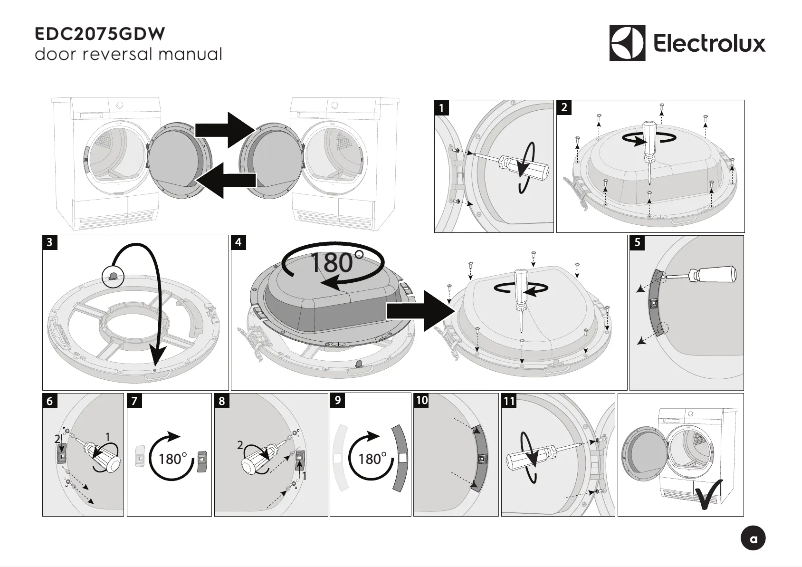 EDC2075GDW
door reversal manual

Electrolux

1

2

3

4

180°

5

6

2

1

7

180°

8

2

1

9

180°

10

11

a