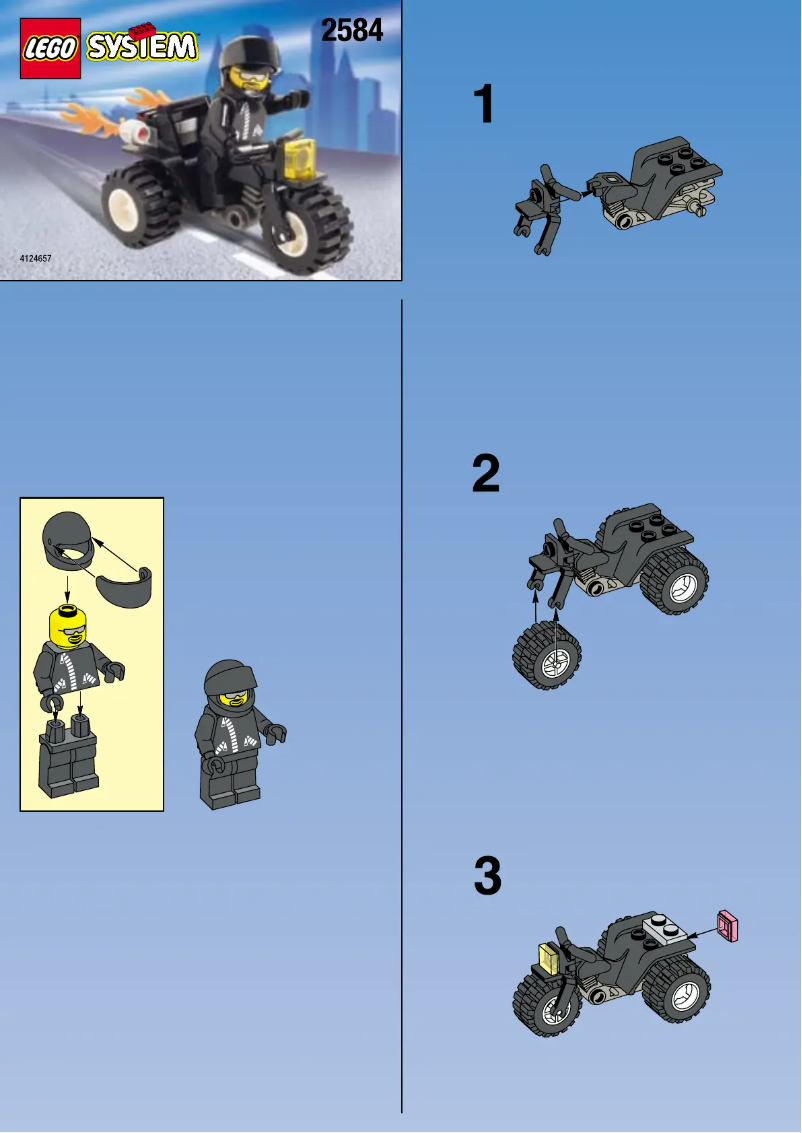 LEGO SYSTEM

2584

4124657

1

2

3