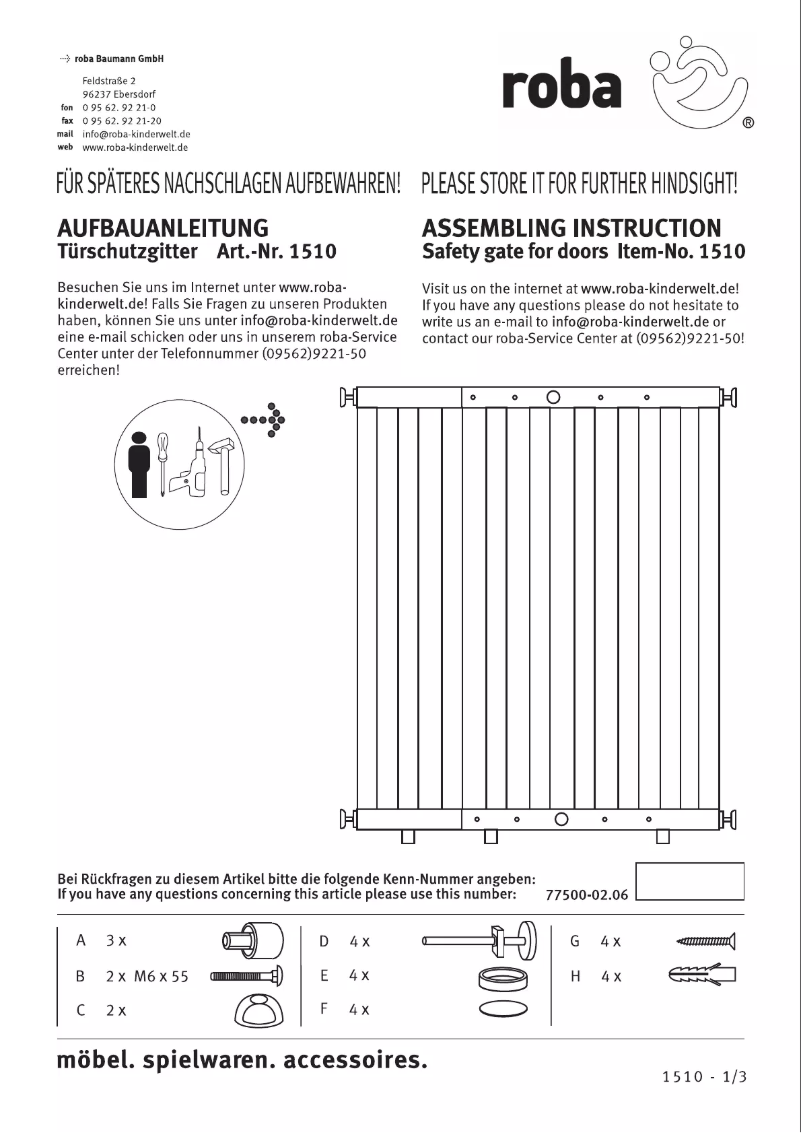 roba Baumann GmbH

Feldstraße 2
96237 Ebersdorf
fon 0 95 62. 92 21-0
fax 0 95 62. 92 21-20
mail info@roba-kinderwelt.de
web www.roba-kinderwelt.de

roba ®

FÜR SPÄTERES NACHSCHLAGEN AUFBEWAHREN!

AUFBAUANLEITUNG
Türschutzgitter Art.-Nr. 1510

Besuchen Sie uns im Internet unter www.roba-kinderwelt.de! Falls Sie Fragen zu unseren Produkten haben, können Sie uns unter info@roba-kinderwelt.de eine e-mail schicken oder uns in unserem roba-Service Center unter der Telefonnummer (09562)9221-50 erreichen!

PLEASE STORE IT FOR FURTHER HINDSIGHT!

ASSEMBLING INSTRUCTION
Safety gate for doors Item-No. 1510

Visit us on the internet at www.roba-kinderwelt.de! If you have any questions please do not hesitate to write us an e-mail to info@roba-kinderwelt.de or contact our roba-Service Center at (09562)9221-50!

Bei Rückfragen zu diesem Artikel bitte die folgende Kenn-Nummer angeben:
If you have any questions concerning this article please use this number: 77500-02.06

A 3 x
B 2 x M6 x 55
C 2 x
D 4 x
E 4 x
F 4 x
G 4 x
H 4 x

möbel. spielwaren. accessoires.

1510 - 1/3