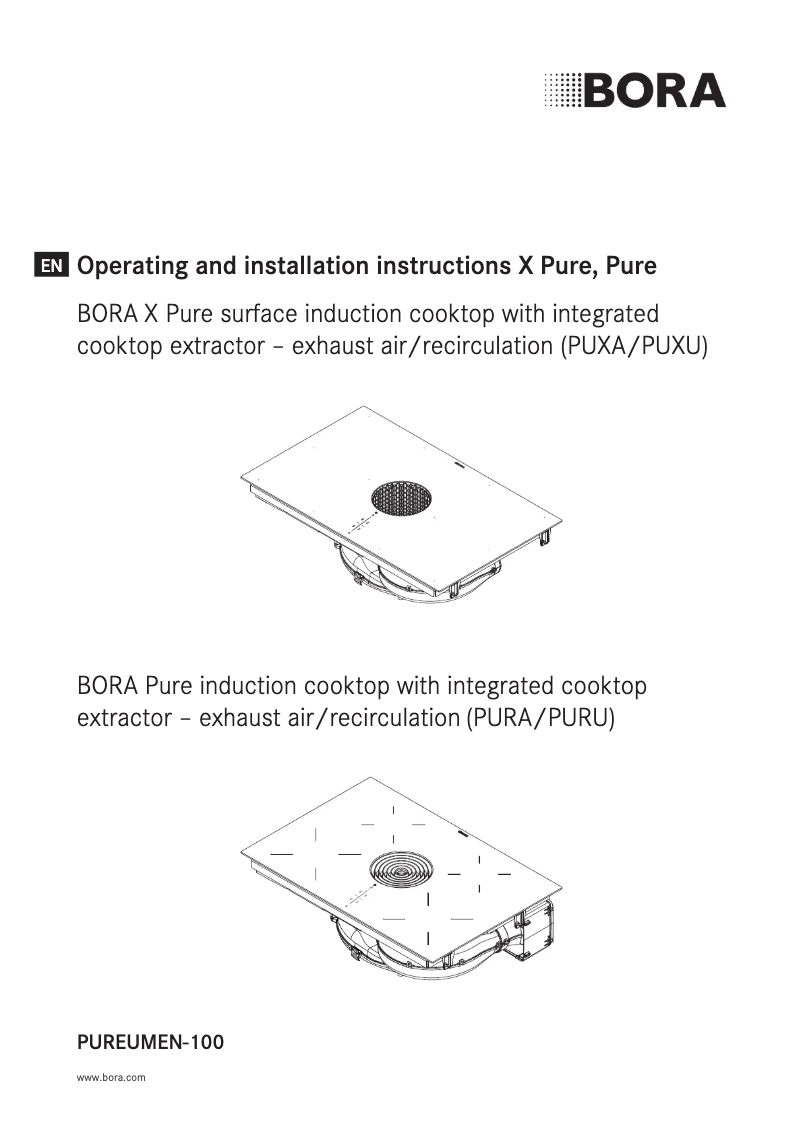 BORA

EN Operating and installation instructions X Pure, Pure

BORA X Pure surface induction cooktop with integrated cooktop extractor – exhaust air/recirculation (PUXA/PUXU)

BORA Pure induction cooktop with integrated cooktop extractor – exhaust air/recirculation (PURA/PURU)

PUREUMEN-100

www.bora.com