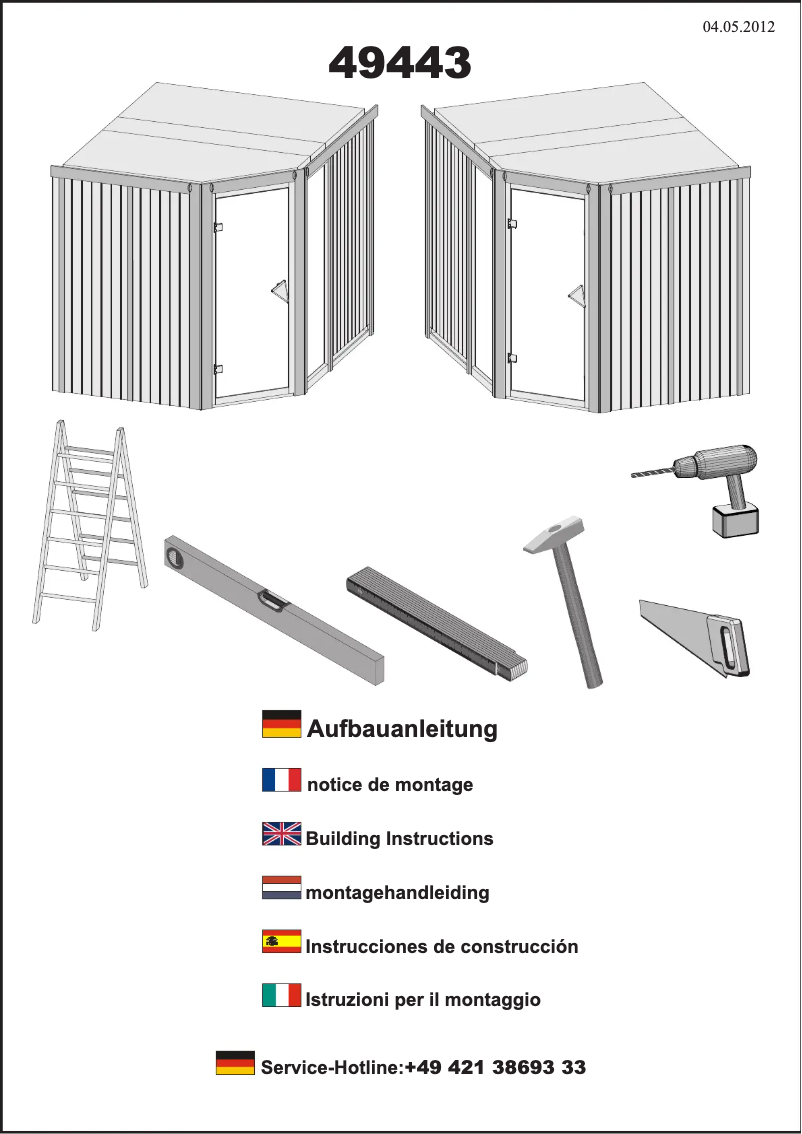 04.05.2012

49443

Aufbauanleitung

notice de montage

Building Instructions

montagehandleiding

Instrucciones de construcción

Istruzioni per il montaggio

Service-Hotline:+49 421 38693 33