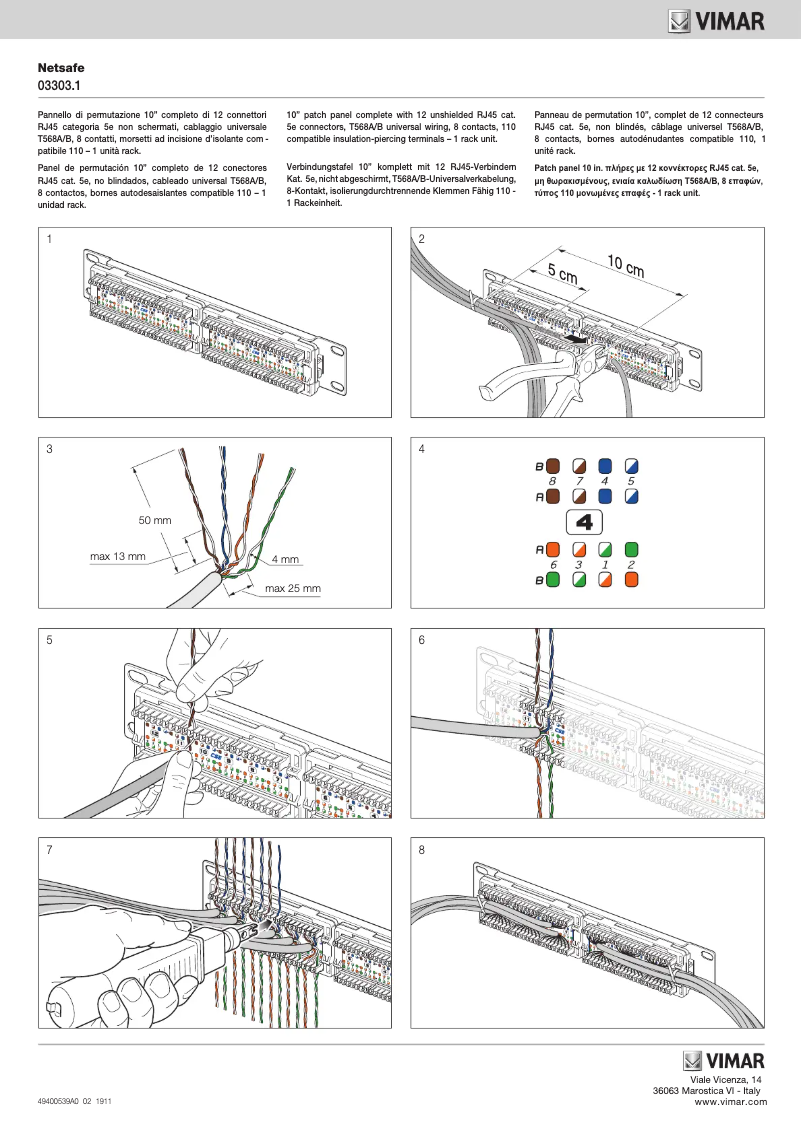 VIMAR

Netsafe
03303.1

Pannello di permutazione 10" completo di 12 connettori RJ45 categoria 5e non schermati, cablaggio universale T568A/B, 8 contatti, morsetti ad incisione d'isolante compatibile 110 – 1 unità rack.

Panel de permutación 10" completo de 12 conectores RJ45 cat. 5e, no blindados, cableado universal T568A/B, 8 contactos, bornes autodesaislantes compatible 110 – 1 unidad rack.

10" patch panel complete with 12 unshielded RJ45 cat. 5e connectors, T568A/B universal wiring, 8 contacts, 110 compatible insulation-piercing terminals – 1 rack unit.

Verbindungstafel 10" komplett mit 12 RJ45-Verbindern Kat. 5e, nicht abgeschirmt, T568A/B-Universalverkabelung, 8-Kontakt, isolierungdurchtrennende Klemmen Fähig 110 - 1 Rackeinheit.

Panneau de permutation 10", complet de 12 connecteurs RJ45 cat. 5e, non blindés, câblage universel T568A/B, 8 contacts, bornes autodénudantes compatible 110, 1 unité rack.

Patch panel 10 in. πλήρες με 12 κοννέκτορες RJ45 cat. 5e, μη θωρακισμένους, ενιαία καλωδίωση T568A/B, 8 επαφών, τύπος 110 μονωμένες επαφές - 1 rack unit.

1

2
5 cm
10 cm

3
50 mm
max 13 mm
4 mm
max 25 mm

4
B 8 7 4 5
A
4
A 6 3 1 2
B

5

6

7

8

VIMAR
Viale Vicenza, 14
36063 Marostica VI - Italy
www.vimar.com

49400539A0 02 1911