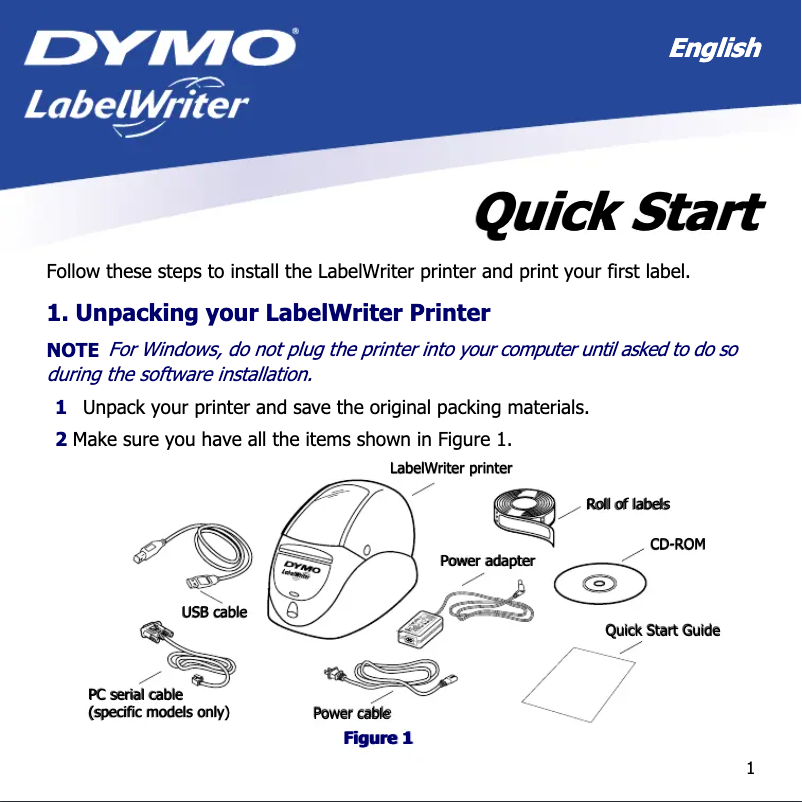 DYMO®
LabelWriter

English

Quick Start

Follow these steps to install the LabelWriter printer and print your first label.

1. Unpacking your LabelWriter Printer

NOTE For Windows, do not plug the printer into your computer until asked to do so during the software installation.

1 Unpack your printer and save the original packing materials.

2 Make sure you have all the items shown in Figure 1.

LabelWriter printer

Roll of labels

CD-ROM

Power adapter

DYMO LabelWriter

USB cable

Quick Start Guide

PC serial cable (specific models only)

Power cable

Figure 1

1