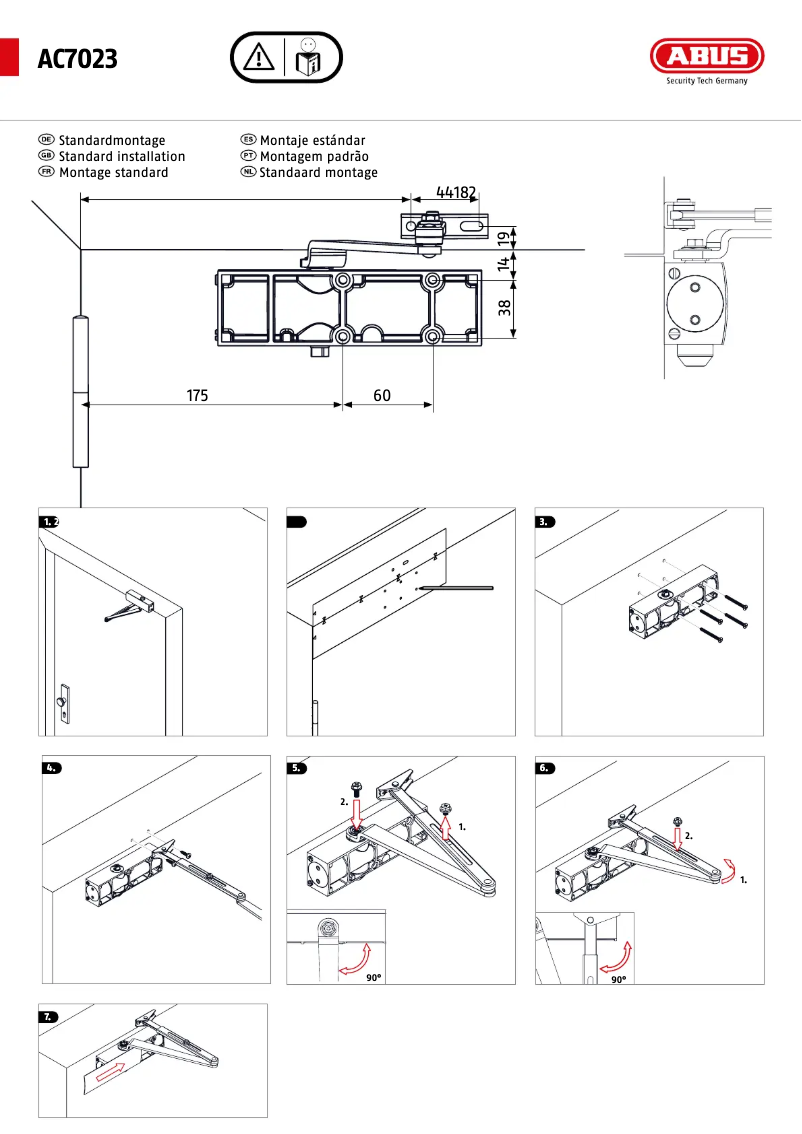 AC7023

ABUS
Security Tech Germany

DE Standardmontage
GB Standard installation
FR Montage standard
ES Montaje estándar
PT Montagem padrão
NL Standaard montage

44182
19
14
38
175
60

1. 2

3.

4.

5.
2.
1.
90°

6.
2.
1.
90°

7.