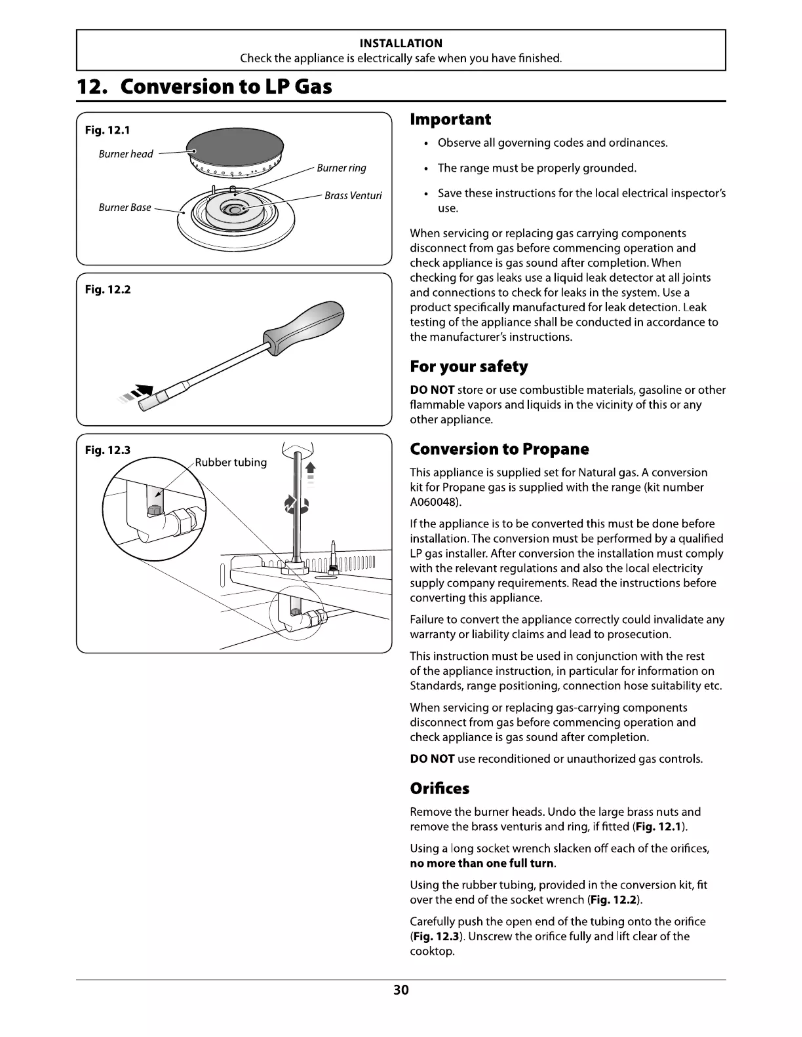 INSTALLATION
Check the appliance is electrically safe when you have finished.

12. Conversion to LP Gas

Fig. 12.1

Burner head

Burner ring

Brass Venturi

Burner Base

Fig. 12.2

Fig. 12.3

Rubber tubing

Important

• Observe all governing codes and ordinances.

• The range must be properly grounded.

• Save these instructions for the local electrical inspector's use.

When servicing or replacing gas carrying components disconnect from gas before commencing operation and check appliance is gas sound after completion. When checking for gas leaks use a liquid leak detector at all joints and connections to check for leaks in the system. Use a product specifically manufactured for leak detection. Leak testing of the appliance shall be conducted in accordance to the manufacturer's instructions.

For your safety

DO NOT store or use combustible materials, gasoline or other flammable vapors and liquids in the vicinity of this or any other appliance.

Conversion to Propane

This appliance is supplied set for Natural gas. A conversion kit for Propane gas is supplied with the range (kit number A060048).

If the appliance is to be converted this must be done before installation. The conversion must be performed by a qualified LP gas installer. After conversion the installation must comply with the relevant regulations and also the local electricity supply company requirements. Read the instructions before converting this appliance.

Failure to convert the appliance correctly could invalidate any warranty or liability claims and lead to prosecution.

This instruction must be used in conjunction with the rest of the appliance instruction, in particular for information on Standards, range positioning, connection hose suitability etc.

When servicing or replacing gas-carrying components disconnect from gas before commencing operation and check appliance is gas sound after completion.

DO NOT use reconditioned or unauthorized gas controls.

Orifices

Remove the burner heads. Undo the large brass nuts and remove the brass venturis and ring, if fitted (Fig. 12.1).

Using a long socket wrench slacken off each of the orifices, no more than one full turn.

Using the rubber tubing, provided in the conversion kit, fit over the end of the socket wrench (Fig. 12.2).

Carefully push the open end of the tubing onto the orifice (Fig. 12.3). Unscrew the orifice fully and lift clear of the cooktop.

30