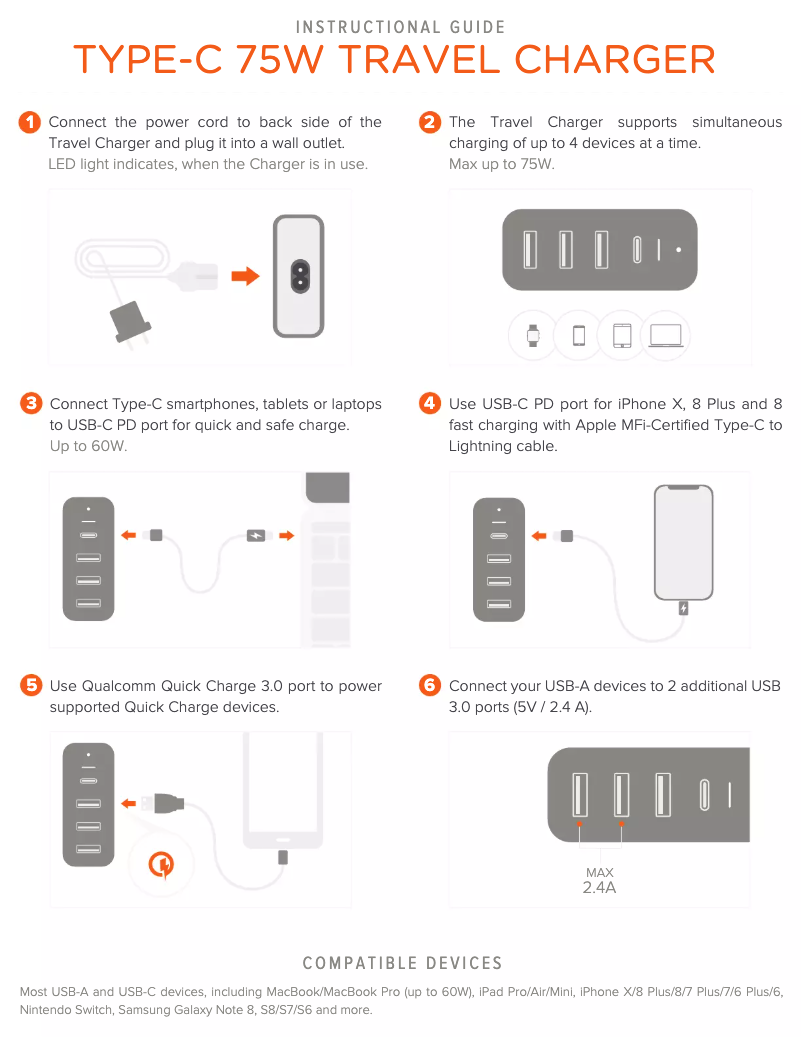 INSTRUCTIONAL GUIDE

TYPE-C 75W TRAVEL CHARGER

1 Connect the power cord to back side of the Travel Charger and plug it into a wall outlet.
LED light indicates, when the Charger is in use.

2 The Travel Charger supports simultaneous charging of up to 4 devices at a time.
Max up to 75W.

3 Connect Type-C smartphones, tablets or laptops to USB-C PD port for quick and safe charge.
Up to 60W.

4 Use USB-C PD port for iPhone X, 8 Plus and 8 fast charging with Apple MFi-Certified Type-C to Lightning cable.

5 Use Qualcomm Quick Charge 3.0 port to power supported Quick Charge devices.

6 Connect your USB-A devices to 2 additional USB 3.0 ports (5V / 2.4 A).

MAX
2.4A

COMPATIBLE DEVICES

Most USB-A and USB-C devices, including MacBook/MacBook Pro (up to 60W), iPad Pro/Air/Mini, iPhone X/8 Plus/8/7 Plus/7/6 Plus/6, Nintendo Switch, Samsung Galaxy Note 8, S8/S7/S6 and more.