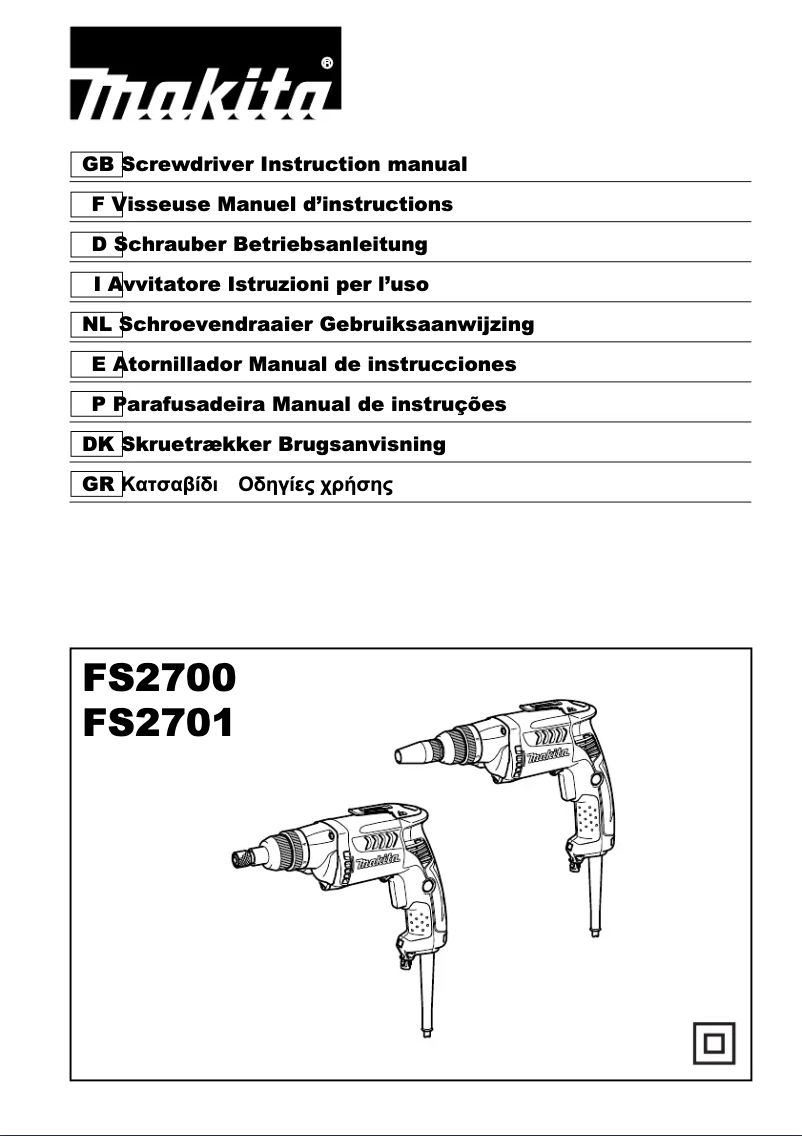 makita®

GB Screwdriver Instruction manual

F Visseuse Manuel d'instructions

D Schrauber Betriebsanleitung

I Avvitatore Istruzioni per l'uso

NL Schroevendraaier Gebruiksaanwijzing

E Atornillador Manual de instrucciones

P Parafusadeira Manual de instruções

DK Skruetrækker Brugsanvisning

GR Κατσαβίδι Οδηγίες χρήσης

FS2700
FS2701

makita

makita