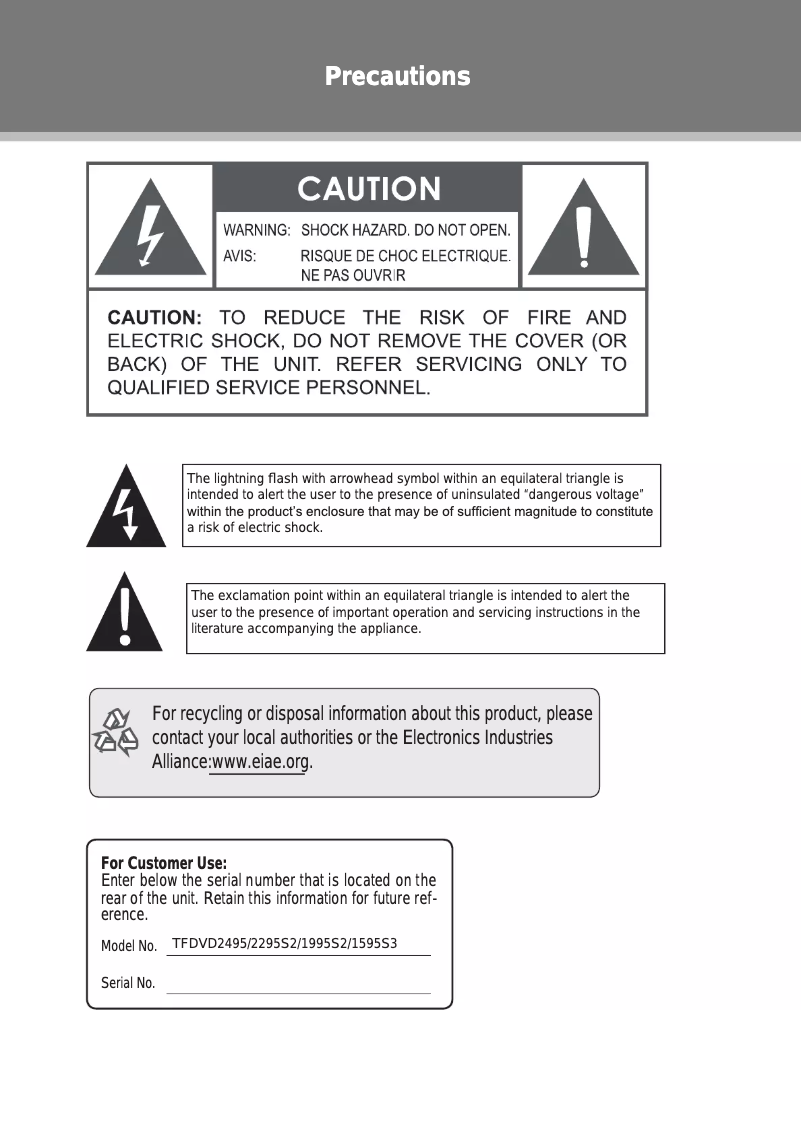 Precautions

CAUTION

WARNING: SHOCK HAZARD. DO NOT OPEN.
AVIS: RISQUE DE CHOC ELECTRIQUE. NE PAS OUVRIR

CAUTION: TO REDUCE THE RISK OF FIRE AND ELECTRIC SHOCK, DO NOT REMOVE THE COVER (OR BACK) OF THE UNIT. REFER SERVICING ONLY TO QUALIFIED SERVICE PERSONNEL.

The lightning flash with arrowhead symbol within an equilateral triangle is intended to alert the user to the presence of uninsulated "dangerous voltage" within the product's enclosure that may be of sufficient magnitude to constitute a risk of electric shock.

The exclamation point within an equilateral triangle is intended to alert the user to the presence of important operation and servicing instructions in the literature accompanying the appliance.

For recycling or disposal information about this product, please contact your local authorities or the Electronics Industries Alliance:www.eiae.org.

For Customer Use:
Enter below the serial number that is located on the rear of the unit. Retain this information for future reference.

Model No. TFDVD2495/2295S2/1995S2/1595S3

Serial No.