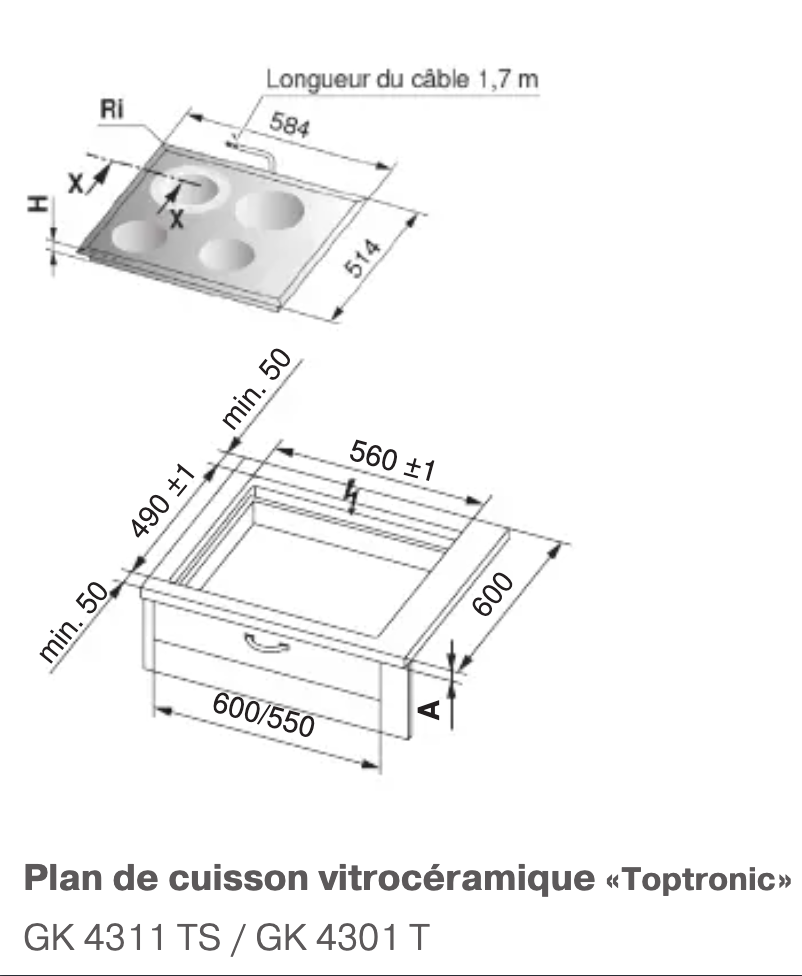 Longueur du câble 1,7 m
Ri
584
X
X
H
514
min. 50
560 ±1
490 ±1
min. 50
600
A
600/550

Plan de cuisson vitrocéramique «Toptronic»
GK 4311 TS / GK 4301 T