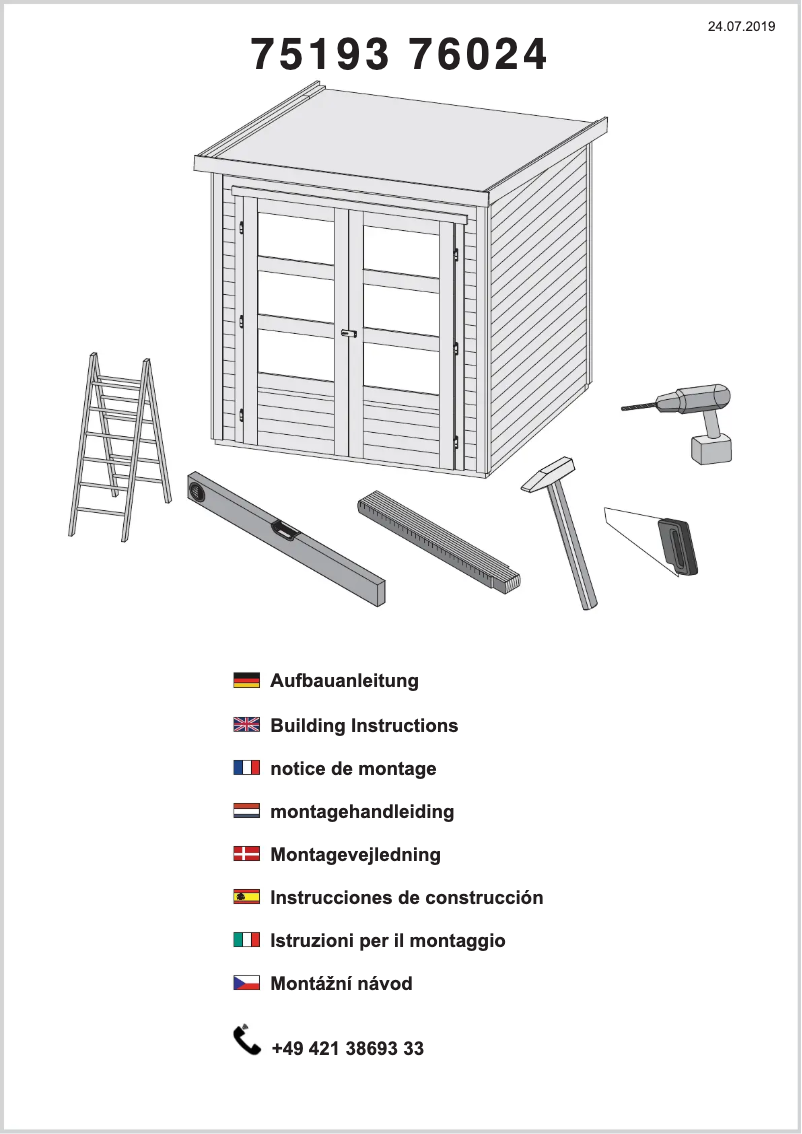 24.07.2019

75193 76024

Aufbauanleitung

Building Instructions

notice de montage

montagehandleiding

Montagevejledning

Instrucciones de construcción

Istruzioni per il montaggio

Montážní návod

+49 421 38693 33