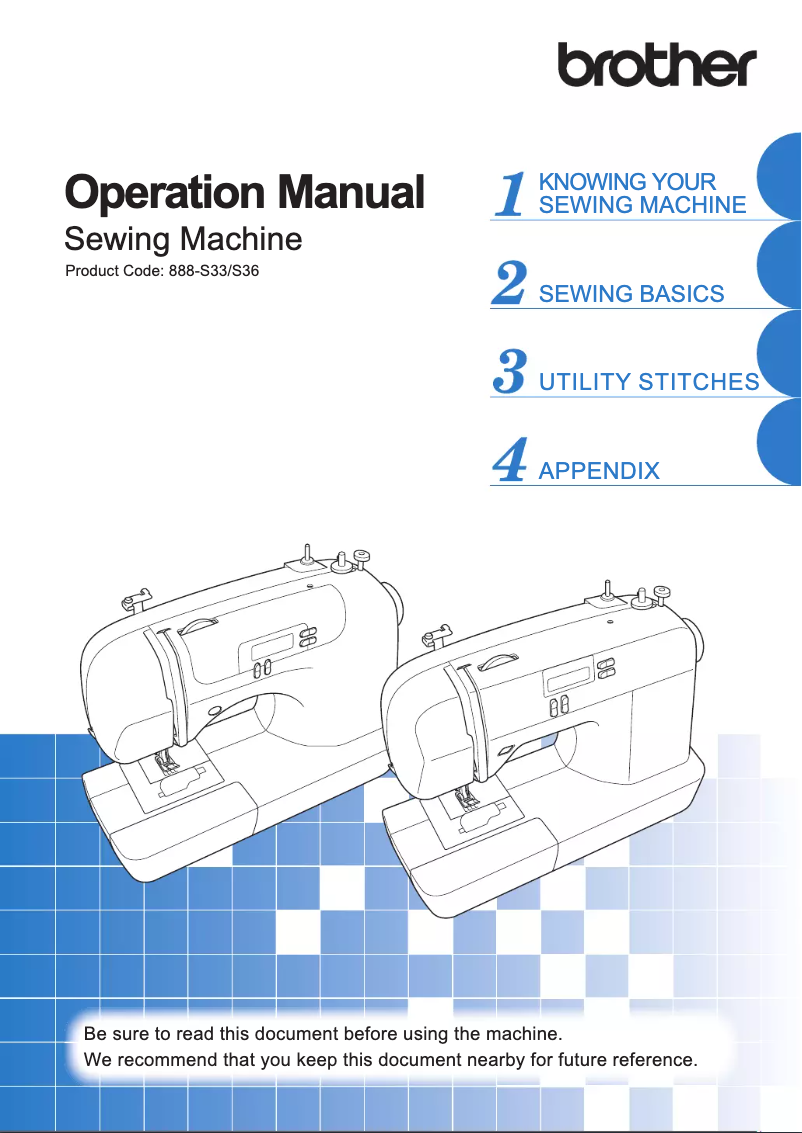 brother

Operation Manual
Sewing Machine
Product Code: 888-S33/S36

1 KNOWING YOUR SEWING MACHINE

2 SEWING BASICS

3 UTILITY STITCHES

4 APPENDIX

Be sure to read this document before using the machine.
We recommend that you keep this document nearby for future reference.