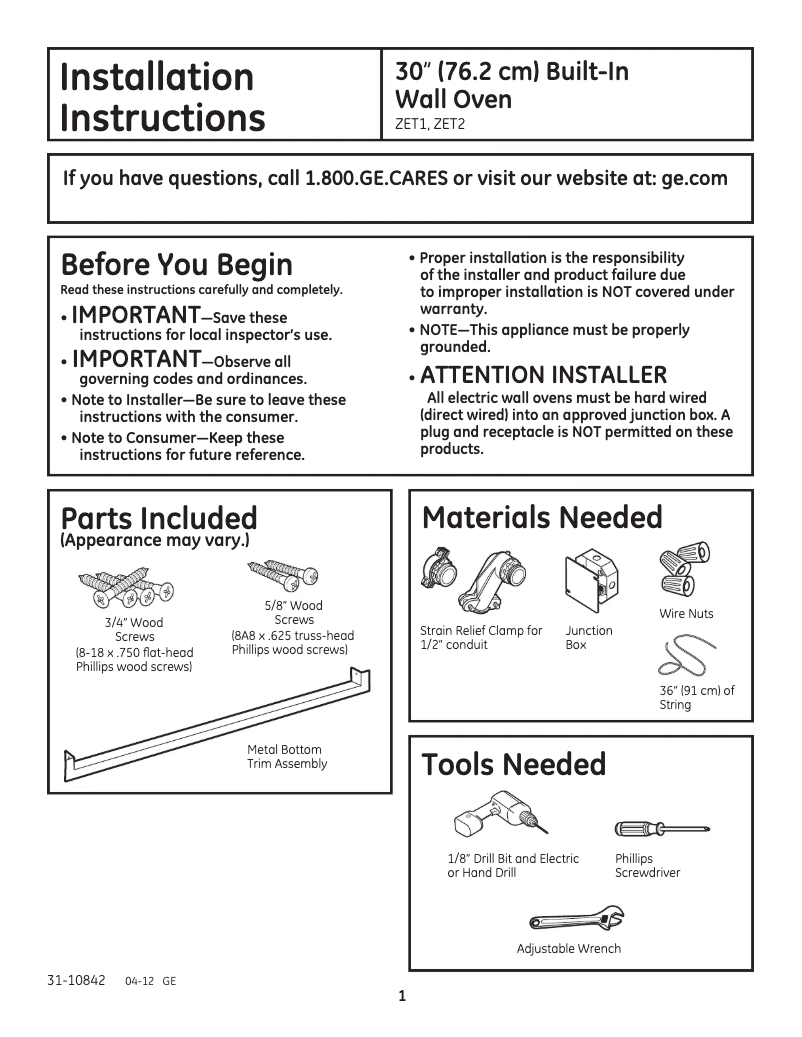 Installation Instructions

30" (76.2 cm) Built-In Wall Oven
ZET1, ZET2

If you have questions, call 1.800.GE.CARES or visit our website at: ge.com

Before You Begin
Read these instructions carefully and completely.

• IMPORTANT—Save these instructions for local inspector's use.
• IMPORTANT—Observe all governing codes and ordinances.
• Note to Installer—Be sure to leave these instructions with the consumer.
• Note to Consumer—Keep these instructions for future reference.

• Proper installation is the responsibility of the installer and product failure due to improper installation is NOT covered under warranty.
• NOTE—This appliance must be properly grounded.
• ATTENTION INSTALLER
All electric wall ovens must be hard wired (direct wired) into an approved junction box. A plug and receptacle is NOT permitted on these products.

Parts Included
(Appearance may vary.)

3/4" Wood Screws
(8-18 x .750 flat-head Phillips wood screws)

5/8" Wood Screws
(8A8 x .625 truss-head Phillips wood screws)

Metal Bottom Trim Assembly

Materials Needed

Strain Relief Clamp for 1/2" conduit

Junction Box

Wire Nuts

36" (91 cm) of String

Tools Needed

1/8" Drill Bit and Electric or Hand Drill

Phillips Screwdriver

Adjustable Wrench

31-10842 04-12 GE

1