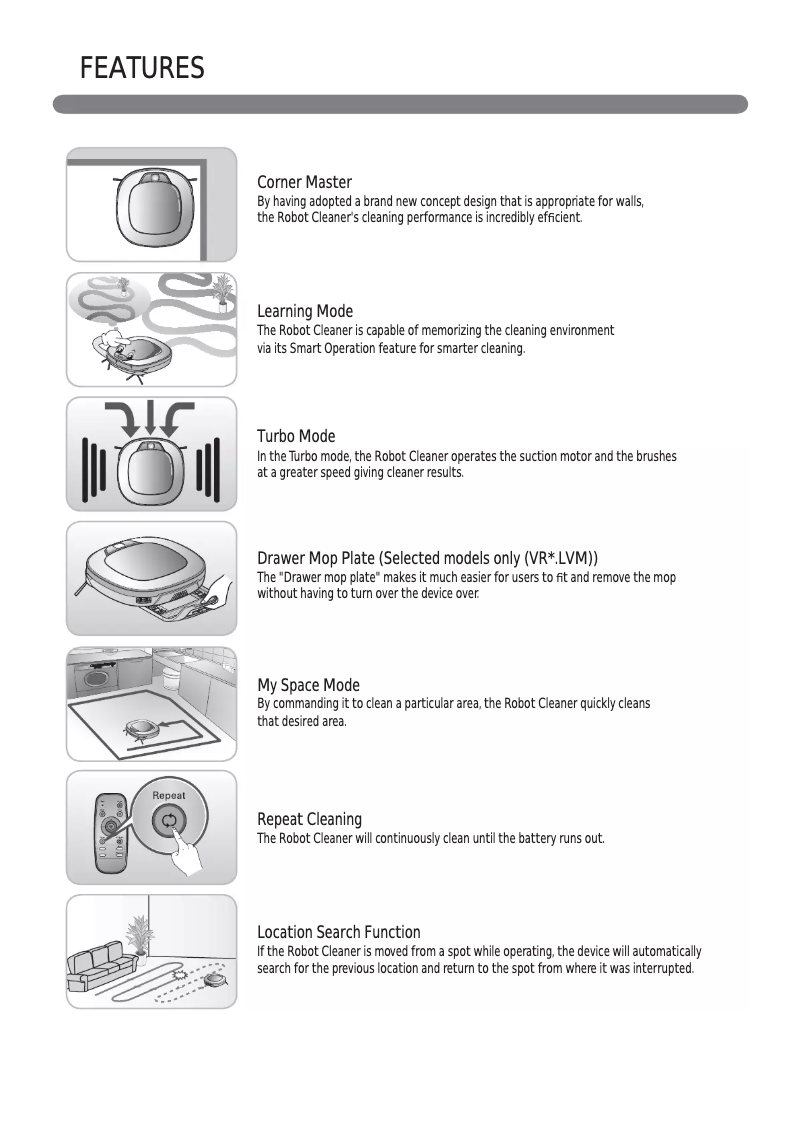 FEATURES

Corner Master
By having adopted a brand new concept design that is appropriate for walls, the Robot Cleaner's cleaning performance is incredibly efficient.

Learning Mode
The Robot Cleaner is capable of memorizing the cleaning environment via its Smart Operation feature for smarter cleaning.

Turbo Mode
In the Turbo mode, the Robot Cleaner operates the suction motor and the brushes at a greater speed giving cleaner results.

Drawer Mop Plate (Selected models only (VR*.LVM))
The "Drawer mop plate" makes it much easier for users to fit and remove the mop without having to turn over the device over.

My Space Mode
By commanding it to clean a particular area, the Robot Cleaner quickly cleans that desired area.

Repeat

Repeat Cleaning
The Robot Cleaner will continuously clean until the battery runs out.

Location Search Function
If the Robot Cleaner is moved from a spot while operating, the device will automatically search for the previous location and return to the spot from where it was interrupted.