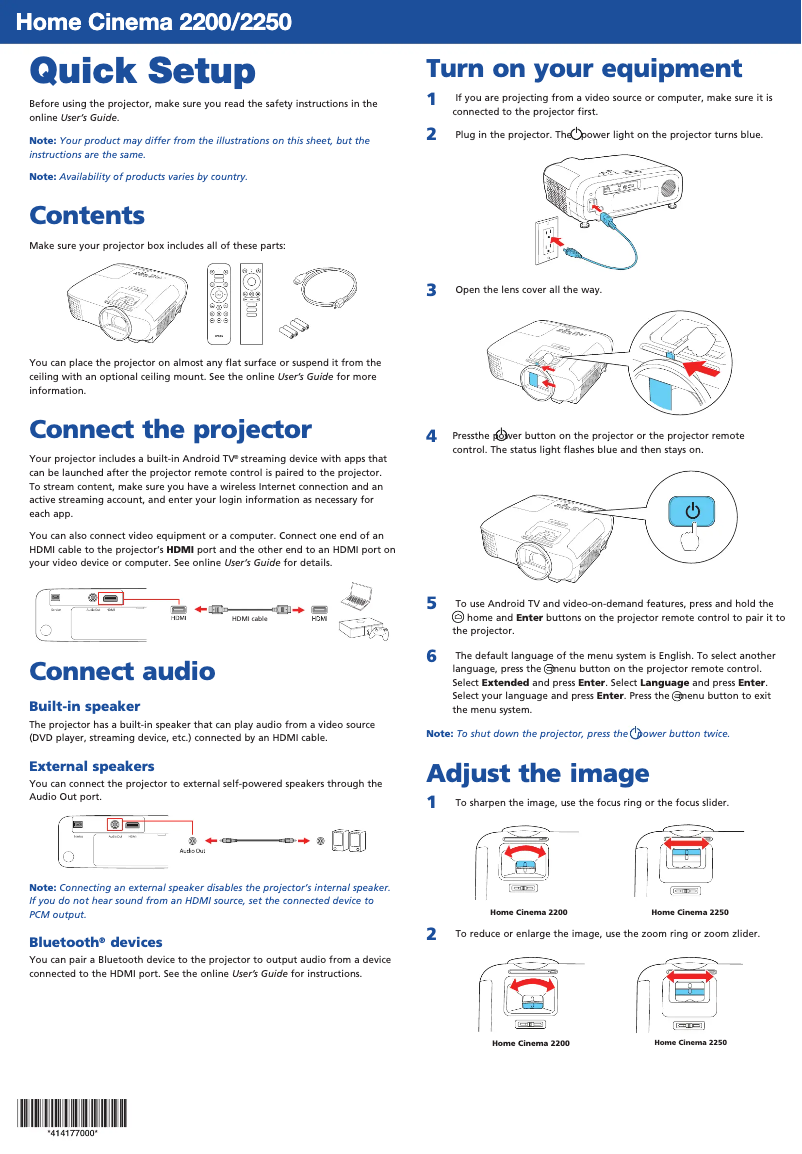 Home Cinema 2200/2250

Quick Setup

Before using the projector, make sure you read the safety instructions in the online User's Guide.

Note: Your product may differ from the illustrations on this sheet, but the instructions are the same.

Note: Availability of products varies by country.

Contents

Make sure your projector box includes all of these parts:

You can place the projector on almost any flat surface or suspend it from the ceiling with an optional ceiling mount. See the online User's Guide for more information.

Connect the projector

Your projector includes a built-in Android TV® streaming device with apps that can be launched after the projector remote control is paired to the projector. To stream content, make sure you have a wireless Internet connection and an active streaming account, and enter your login information as necessary for each app.

You can also connect video equipment or a computer. Connect one end of an HDMI cable to the projector's HDMI port and the other end to an HDMI port on your video device or computer. See online User's Guide for details.

HDMI HDMI cable HDMI

Connect audio

Built-in speaker

The projector has a built-in speaker that can play audio from a video source (DVD player, streaming device, etc.) connected by an HDMI cable.

External speakers

You can connect the projector to external self-powered speakers through the Audio Out port.

Audio Out

Note: Connecting an external speaker disables the projector's internal speaker. If you do not hear sound from an HDMI source, set the connected device to PCM output.

Bluetooth® devices

You can pair a Bluetooth device to the projector to output audio from a device connected to the HDMI port. See the online User's Guide for instructions.

*414177000*

Turn on your equipment

1 If you are projecting from a video source or computer, make sure it is connected to the projector first.

2 Plug in the projector. The power light on the projector turns blue.

3 Open the lens cover all the way.

4 Pressthe power button on the projector or the projector remote control. The status light flashes blue and then stays on.

5 To use Android TV and video-on-demand features, press and hold the home and Enter buttons on the projector remote control to pair it to the projector.

6 The default language of the menu system is English. To select another language, press the menu button on the projector remote control. Select Extended and press Enter. Select Language and press Enter. Select your language and press Enter. Press the menu button to exit the menu system.

Note: To shut down the projector, press the power button twice.

Adjust the image

1 To sharpen the image, use the focus ring or the focus slider.

Home Cinema 2200 Home Cinema 2250

2 To reduce or enlarge the image, use the zoom ring or zoom zlider.

Home Cinema 2200 Home Cinema 2250