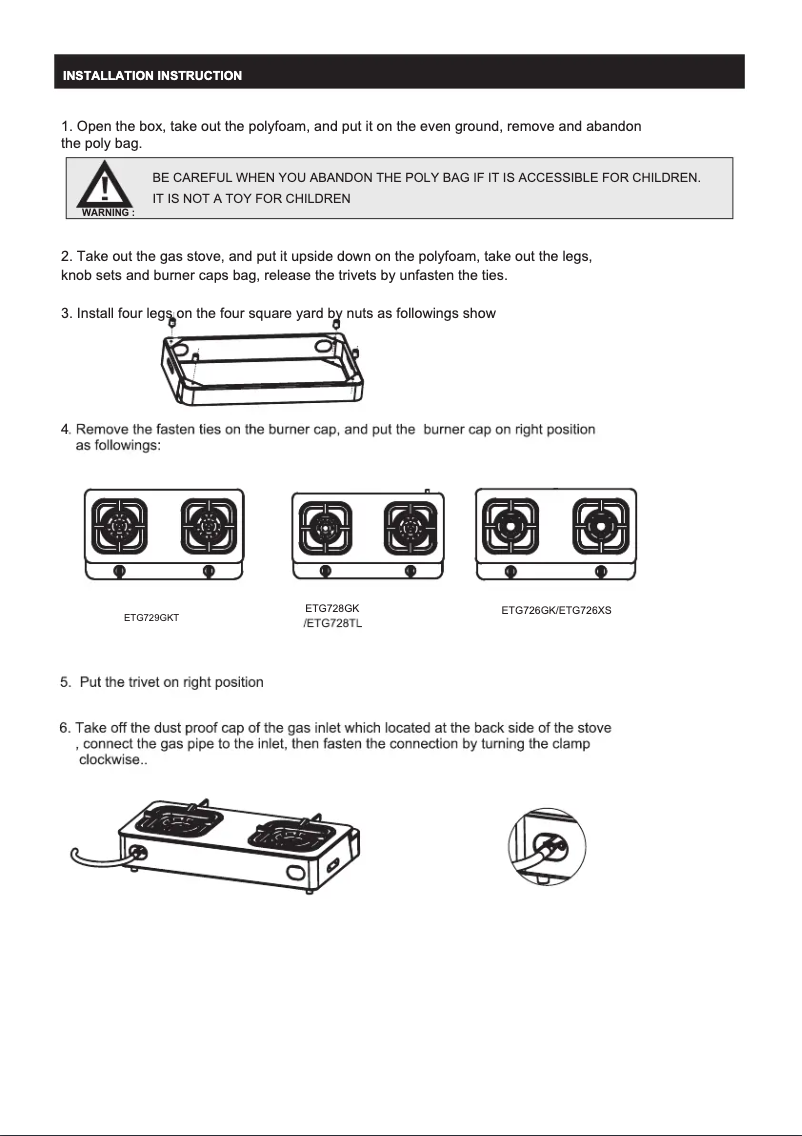 INSTALLATION INSTRUCTION

1. Open the box, take out the polyfoam, and put it on the even ground, remove and abandon the poly bag.

WARNING :

BE CAREFUL WHEN YOU ABANDON THE POLY BAG IF IT IS ACCESSIBLE FOR CHILDREN.
IT IS NOT A TOY FOR CHILDREN

2. Take out the gas stove, and put it upside down on the polyfoam, take out the legs, knob sets and burner caps bag, release the trivets by unfasten the ties.

3. Install four legs on the four square yard by nuts as followings show

4. Remove the fasten ties on the burner cap, and put the burner cap on right position as followings:

ETG729GKT

ETG728GK
/ETG728TL

ETG726GK/ETG726XS

5. Put the trivet on right position

6. Take off the dust proof cap of the gas inlet which located at the back side of the stove , connect the gas pipe to the inlet, then fasten the connection by turning the clamp clockwise..