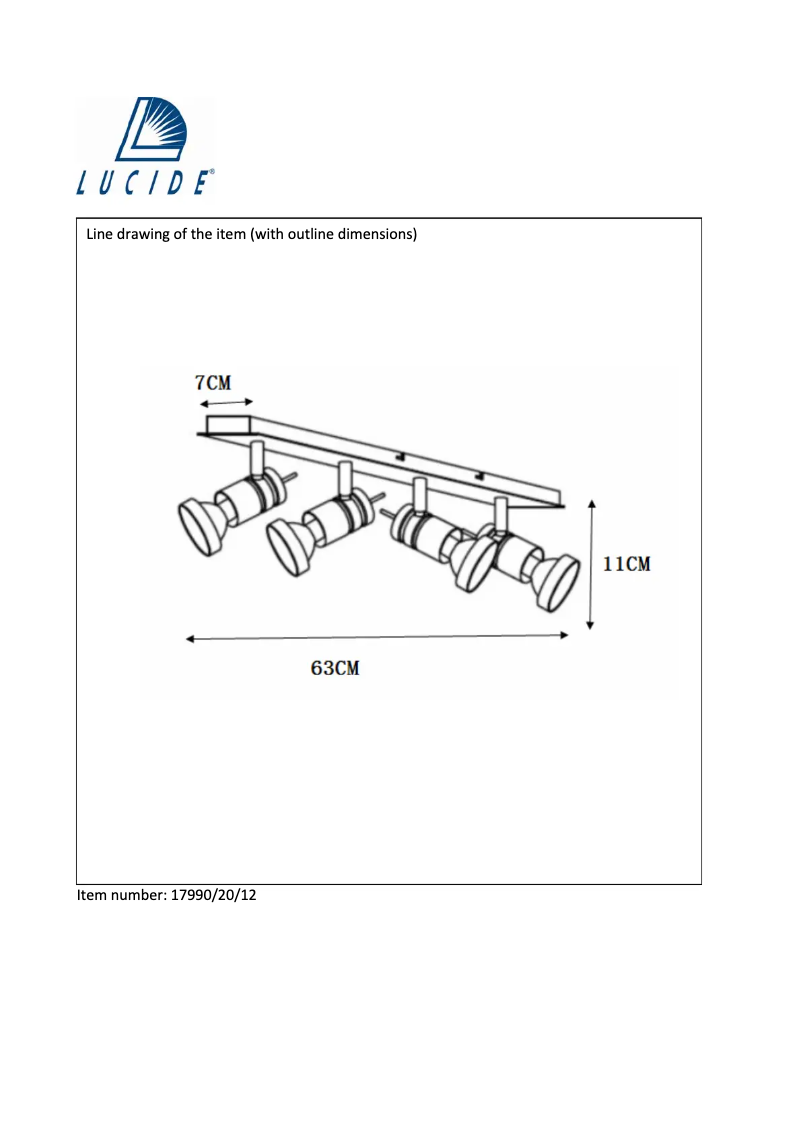 LUCIDE®

Line drawing of the item (with outline dimensions)

7CM

11CM

63CM

Item number: 17990/20/12