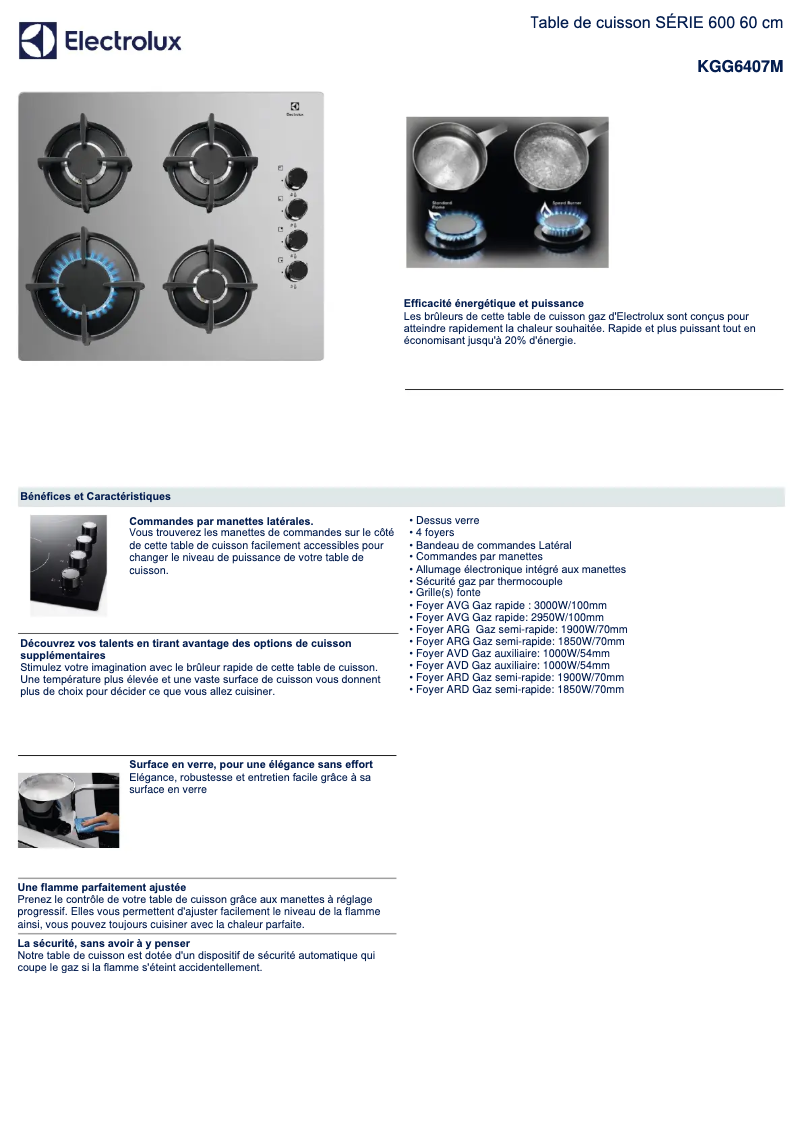 Electrolux

Table de cuisson SÉRIE 600 60 cm

KGG6407M

Electrolux

Standard Flame

Speed Burner

Efficacité énergétique et puissance
Les brûleurs de cette table de cuisson gaz d'Electrolux sont conçus pour atteindre rapidement la chaleur souhaitée. Rapide et plus puissant tout en économisant jusqu'à 20% d'énergie.

Bénéfices et Caractéristiques

Commandes par manettes latérales.
Vous trouverez les manettes de commandes sur le côté de cette table de cuisson facilement accessibles pour changer le niveau de puissance de votre table de cuisson.

Découvrez vos talents en tirant avantage des options de cuisson supplémentaires
Stimulez votre imagination avec le brûleur rapide de cette table de cuisson. Une température plus élevée et une vaste surface de cuisson vous donnent plus de choix pour décider ce que vous allez cuisiner.

Surface en verre, pour une élégance sans effort
Elégance, robustesse et entretien facile grâce à sa surface en verre

Une flamme parfaitement ajustée
Prenez le contrôle de votre table de cuisson grâce aux manettes à réglage progressif. Elles vous permettent d'ajuster facilement le niveau de la flamme ainsi, vous pouvez toujours cuisiner avec la chaleur parfaite.

La sécurité, sans avoir à y penser
Notre table de cuisson est dotée d'un dispositif de sécurité automatique qui coupe le gaz si la flamme s'éteint accidentellement.

• Dessus verre
• 4 foyers
• Bandeau de commandes Latéral
• Commandes par manettes
• Allumage électronique intégré aux manettes
• Sécurité gaz par thermocouple
• Grille(s) fonte
• Foyer AVG Gaz rapide : 3000W/100mm
• Foyer AVG Gaz rapide: 2950W/100mm
• Foyer ARG Gaz semi-rapide: 1900W/70mm
• Foyer ARG Gaz semi-rapide: 1850W/70mm
• Foyer AVD Gaz auxiliaire: 1000W/54mm
• Foyer AVD Gaz auxiliaire: 1000W/54mm
• Foyer ARD Gaz semi-rapide: 1900W/70mm
• Foyer ARD Gaz semi-rapide: 1850W/70mm