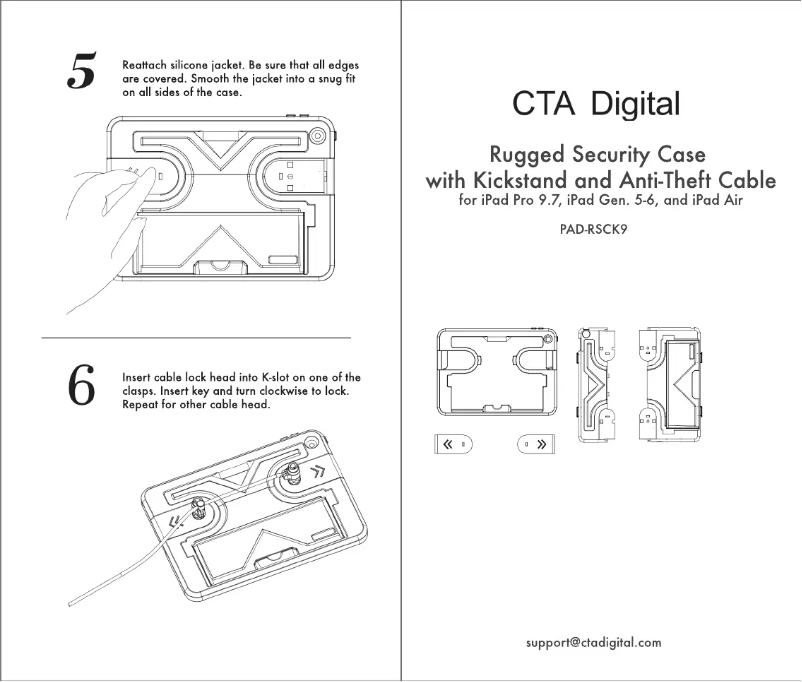 5

Reattach silicone jacket. Be sure that all edges are covered. Smooth the jacket into a snug fit on all sides of the case.

6

Insert cable lock head into K-slot on one of the clasps. Insert key and turn clockwise to lock. Repeat for other cable head.

CTA Digital

Rugged Security Case with Kickstand and Anti-Theft Cable
for iPad Pro 9.7, iPad Gen. 5-6, and iPad Air

PAD-RSCK9

support@ctadigital.com