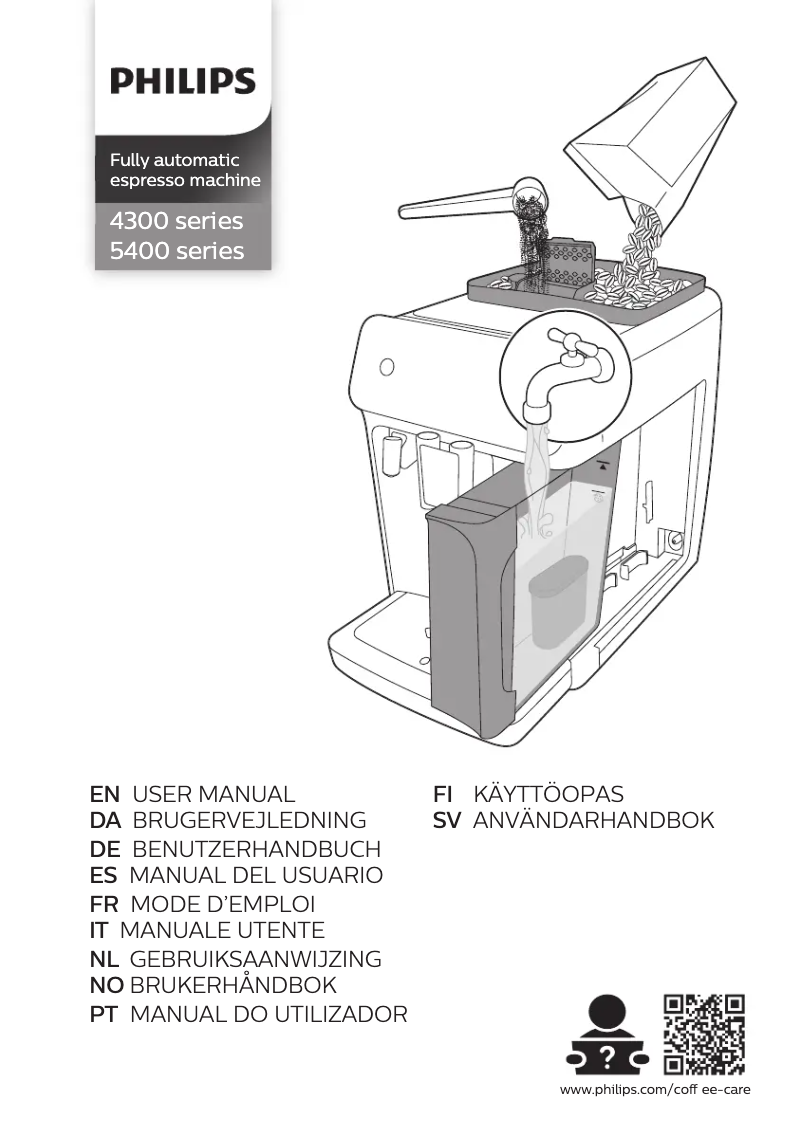 PHILIPS

Fully automatic espresso machine

4300 series
5400 series

EN USER MANUAL
DA BRUGERVEJLEDNING
DE BENUTZERHANDBUCH
ES MANUAL DEL USUARIO
FR MODE D'EMPLOI
IT MANUALE UTENTE
NL GEBRUIKSAANWIJZING
NO BRUKERHÅNDBOK
PT MANUAL DO UTILIZADOR

FI KÄYTTÖOPAS
SV ANVÄNDARHANDBOK

?

www.philips.com/coff ee-care