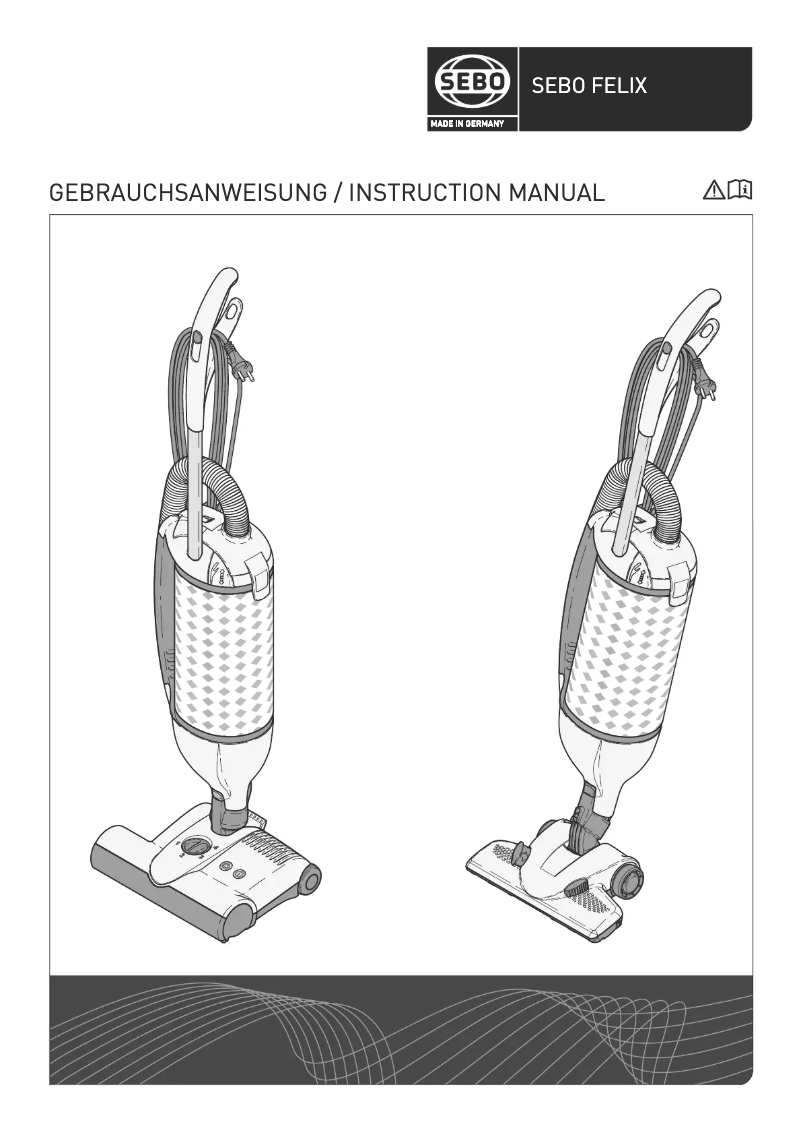 SEBO
MADE IN GERMANY
SEBO FELIX

GEBRAUCHSANWEISUNG / INSTRUCTION MANUAL