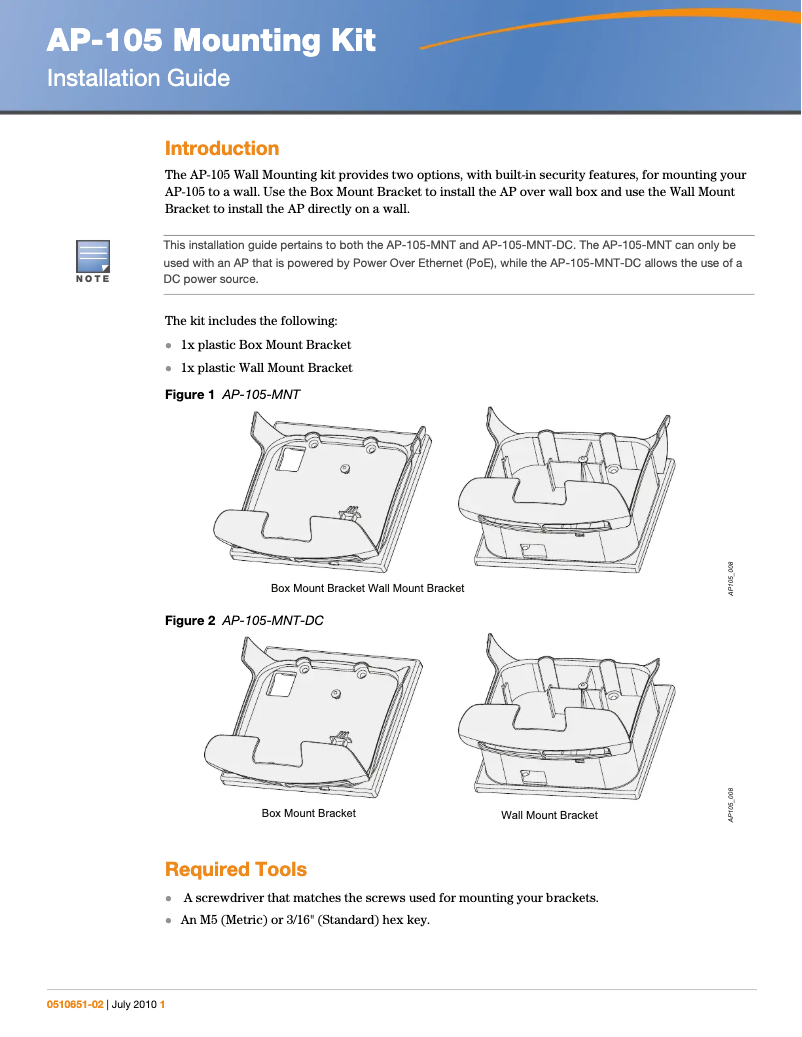 AP-105 Mounting Kit
Installation Guide

Introduction

The AP-105 Wall Mounting kit provides two options, with built-in security features, for mounting your AP-105 to a wall. Use the Box Mount Bracket to install the AP over wall box and use the Wall Mount Bracket to install the AP directly on a wall.

NOTE

This installation guide pertains to both the AP-105-MNT and AP-105-MNT-DC. The AP-105-MNT can only be used with an AP that is powered by Power Over Ethernet (PoE), while the AP-105-MNT-DC allows the use of a DC power source.

The kit includes the following:

- 1x plastic Box Mount Bracket
- 1x plastic Wall Mount Bracket

Figure 1 AP-105-MNT

Box Mount Bracket Wall Mount Bracket

AP105_008

Figure 2 AP-105-MNT-DC

Box Mount Bracket

Wall Mount Bracket

AP105_008

Required Tools

- A screwdriver that matches the screws used for mounting your brackets.
- An M5 (Metric) or 3/16" (Standard) hex key.

0510651-02 | July 2010 1