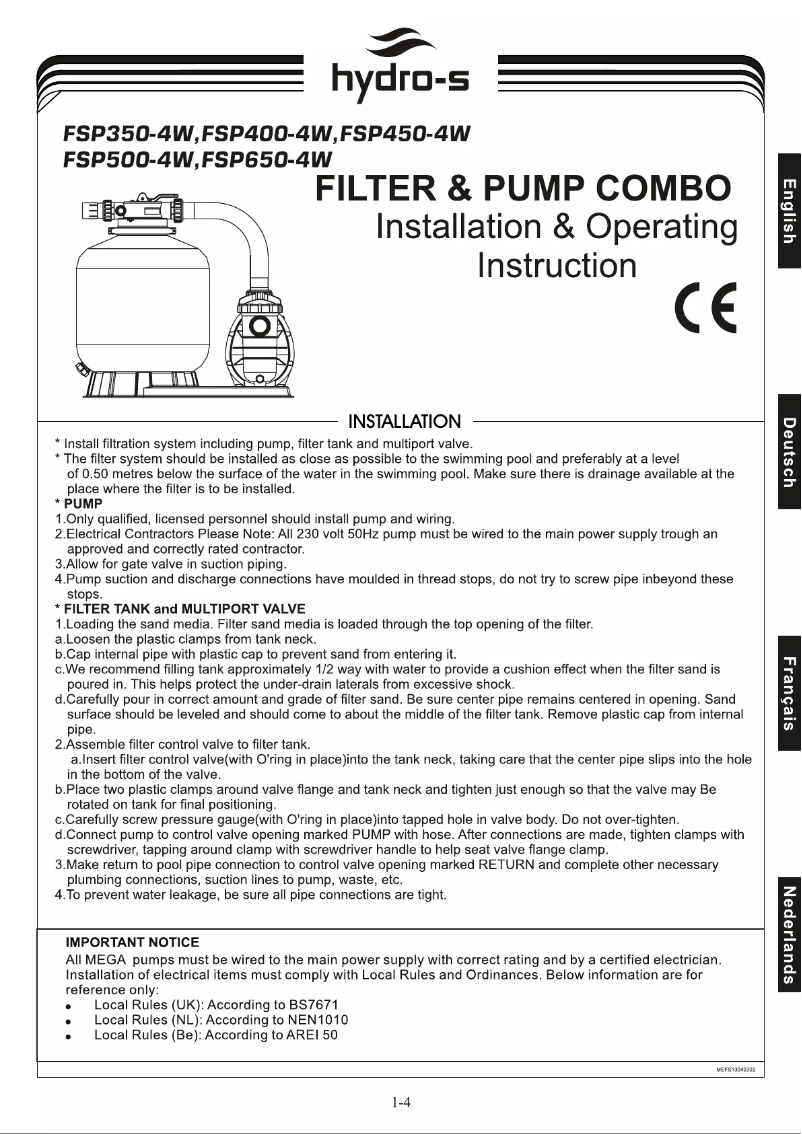 hydro-s

FSP350-4W,FSP400-4W,FSP450-4W
FSP500-4W,FSP650-4W

FILTER & PUMP COMBO
Installation & Operating Instruction

CE

English

Deutsch

Français

Nederlands

INSTALLATION

* Install filtration system including pump, filter tank and multiport valve.
* The filter system should be installed as close as possible to the swimming pool and preferably at a level of 0.50 metres below the surface of the water in the swimming pool. Make sure there is drainage available at the place where the filter is to be installed.
* PUMP
1.Only qualified, licensed personnel should install pump and wiring.
2.Electrical Contractors Please Note: All 230 volt 50Hz pump must be wired to the main power supply trough an approved and correctly rated contractor.
3.Allow for gate valve in suction piping.
4.Pump suction and discharge connections have moulded in thread stops, do not try to screw pipe inbeyond these stops.
* FILTER TANK and MULTIPORT VALVE
1.Loading the sand media. Filter sand media is loaded through the top opening of the filter.
a.Loosen the plastic clamps from tank neck.
b.Cap internal pipe with plastic cap to prevent sand from entering it.
c.We recommend filling tank approximately 1/2 way with water to provide a cushion effect when the filter sand is poured in. This helps protect the under-drain laterals from excessive shock.
d.Carefully pour in correct amount and grade of filter sand. Be sure center pipe remains centered in opening. Sand surface should be leveled and should come to about the middle of the filter tank. Remove plastic cap from internal pipe.
2.Assemble filter control valve to filter tank.
a.Insert filter control valve(with O'ring in place)into the tank neck, taking care that the center pipe slips into the hole in the bottom of the valve.
b.Place two plastic clamps around valve flange and tank neck and tighten just enough so that the valve may Be rotated on tank for final positioning.
c.Carefully screw pressure gauge(with O'ring in place)into tapped hole in valve body. Do not over-tighten.
d.Connect pump to control valve opening marked PUMP with hose. After connections are made, tighten clamps with screwdriver, tapping around clamp with screwdriver handle to help seat valve flange clamp.
3.Make return to pool pipe connection to control valve opening marked RETURN and complete other necessary plumbing connections, suction lines to pump, waste, etc.
4.To prevent water leakage, be sure all pipe connections are tight.

IMPORTANT NOTICE
All MEGA pumps must be wired to the main power supply with correct rating and by a certified electrician. Installation of electrical items must comply with Local Rules and Ordinances. Below information are for reference only:
• Local Rules (UK): According to BS7671
• Local Rules (NL): According to NEN1010
• Local Rules (Be): According to AREI 50

MEFS13040302

1-4