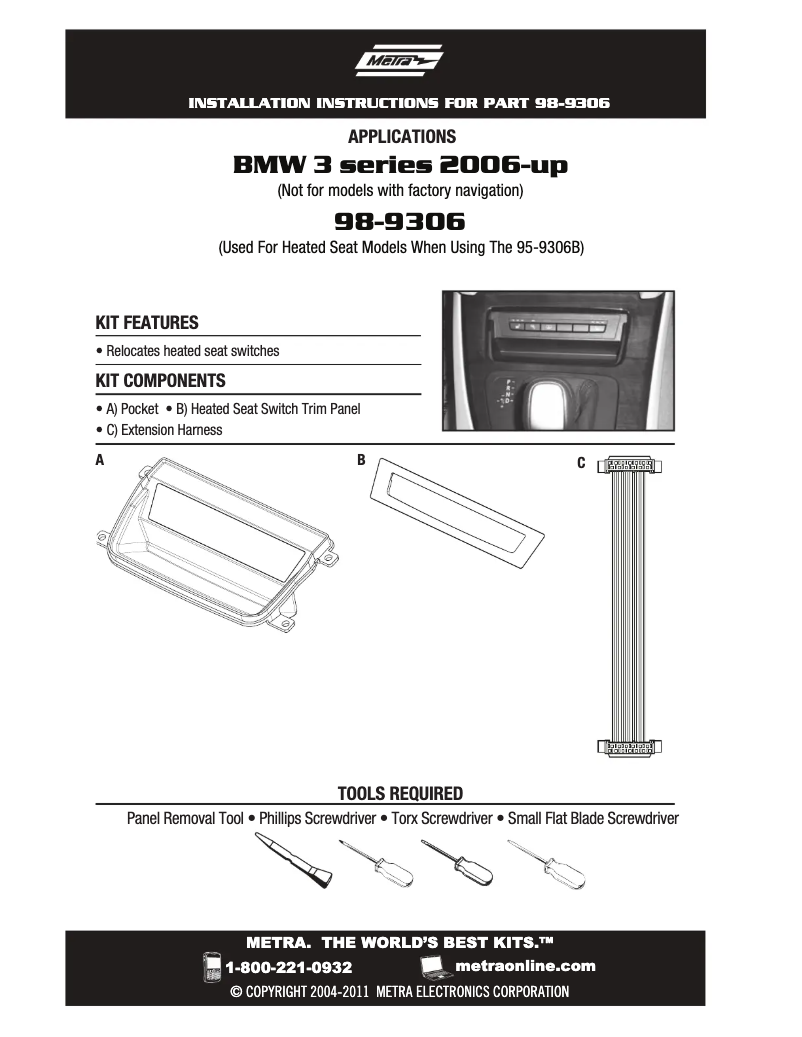 Metra

INSTALLATION INSTRUCTIONS FOR PART 98-9306

APPLICATIONS

BMW 3 series 2006-up

(Not for models with factory navigation)

98-9306

(Used For Heated Seat Models When Using The 95-9306B)

KIT FEATURES

• Relocates heated seat switches

KIT COMPONENTS

• A) Pocket • B) Heated Seat Switch Trim Panel

• C) Extension Harness

A

B

C

TOOLS REQUIRED

Panel Removal Tool • Phillips Screwdriver • Torx Screwdriver • Small Flat Blade Screwdriver

METRA. THE WORLD'S BEST KITS.™

1-800-221-0932

metraonline.com

© COPYRIGHT 2004-2011 METRA ELECTRONICS CORPORATION