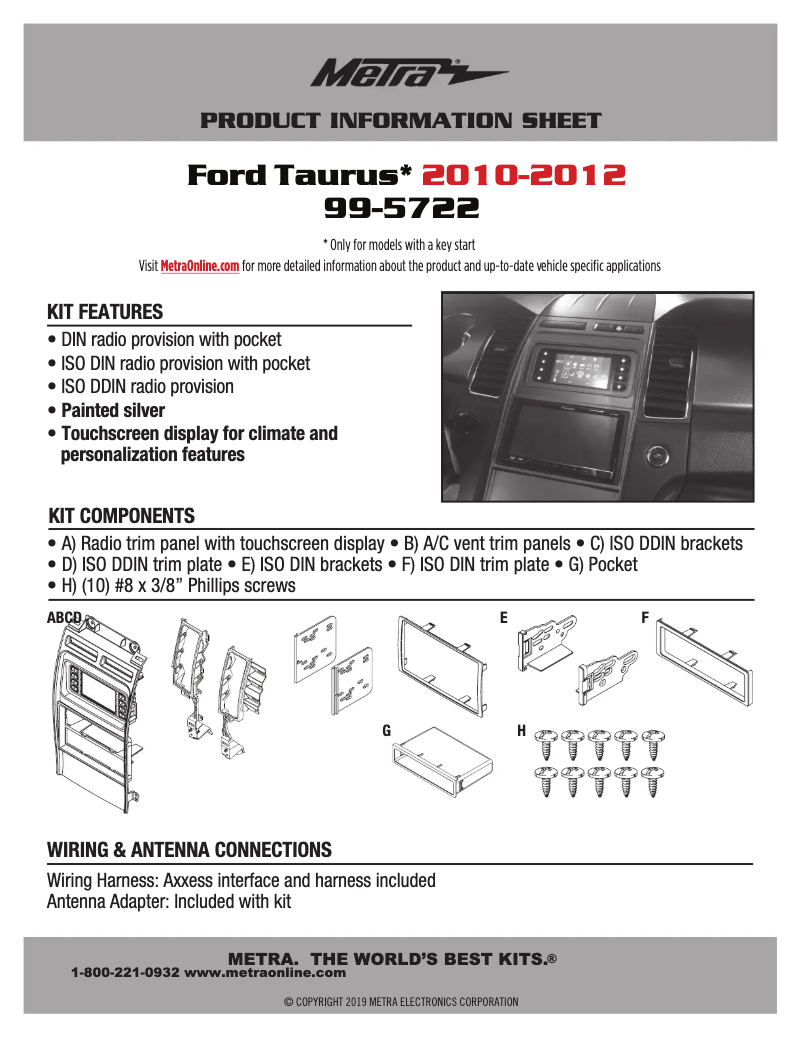 Metra®

PRODUCT INFORMATION SHEET

Ford Taurus* 2010-2012
99-5722

* Only for models with a key start

Visit MetraOnline.com for more detailed information about the product and up-to-date vehicle specific applications

KIT FEATURES
• DIN radio provision with pocket
• ISO DIN radio provision with pocket
• ISO DDIN radio provision
• Painted silver
• Touchscreen display for climate and personalization features

KIT COMPONENTS
• A) Radio trim panel with touchscreen display • B) A/C vent trim panels • C) ISO DDIN brackets
• D) ISO DDIN trim plate • E) ISO DIN brackets • F) ISO DIN trim plate • G) Pocket
• H) (10) #8 x 3/8" Phillips screws

ABCD

E

F

G

H

WIRING & ANTENNA CONNECTIONS
Wiring Harness: Axxess interface and harness included
Antenna Adapter: Included with kit

METRA. THE WORLD'S BEST KITS.®
1-800-221-0932 www.metraonline.com

© COPYRIGHT 2019 METRA ELECTRONICS CORPORATION