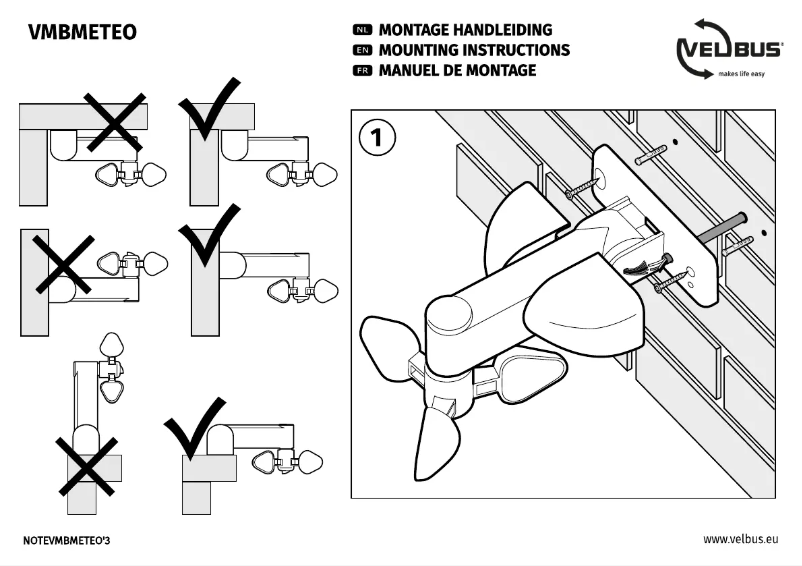 VMBMETEO

NL MONTAGE HANDLEIDING
EN MOUNTING INSTRUCTIONS
FR MANUEL DE MONTAGE

VELBUS®
makes life easy

1

NOTEVMBMETEO'3

www.velbus.eu