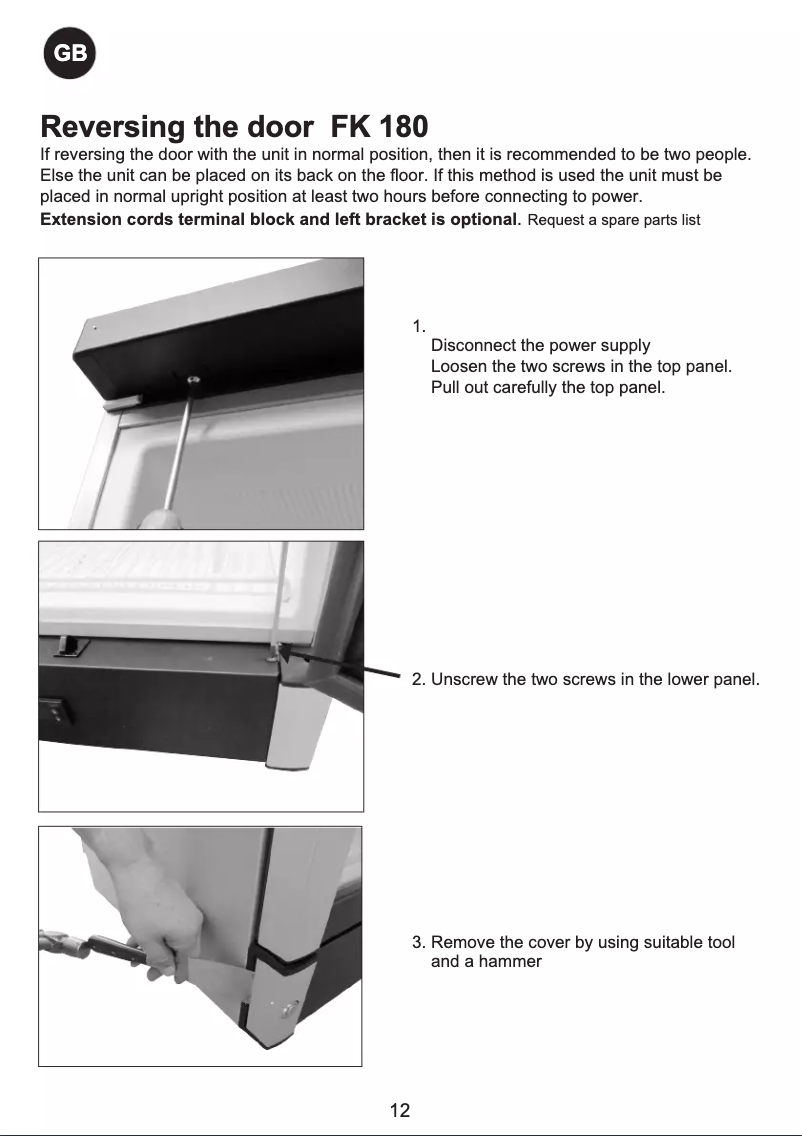 GB

Reversing the door FK 180

If reversing the door with the unit in normal position, then it is recommended to be two people. Else the unit can be placed on its back on the floor. If this method is used the unit must be placed in normal upright position at least two hours before connecting to power.
Extension cords terminal block and left bracket is optional. Request a spare parts list

1.
Disconnect the power supply
Loosen the two screws in the top panel.
Pull out carefully the top panel.

2. Unscrew the two screws in the lower panel.

3. Remove the cover by using suitable tool and a hammer

12